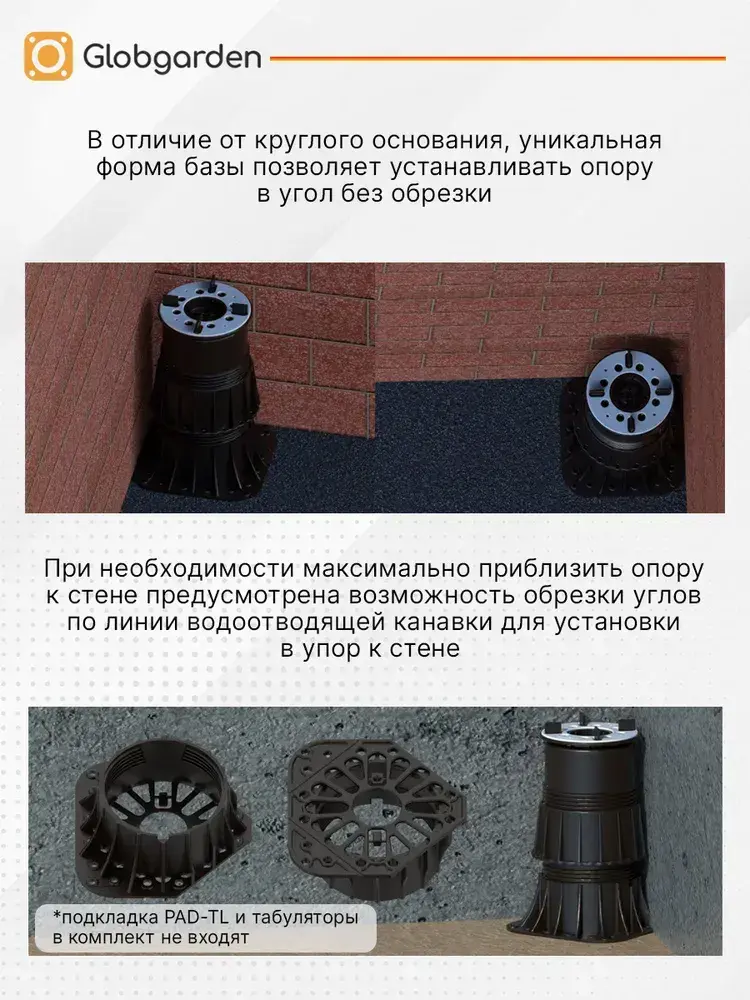 Globgarden

В отличие от круглого основания, уникальная форма базы позволяет устанавливать опору в угол без обрезки

При необходимости максимально приблизить опору к стене предусмотрена возможность обрезки углов по линии водоотводящей канавки для установки в упор к стене

*подкладка PAD-TL и табуляторы в комплект не входят