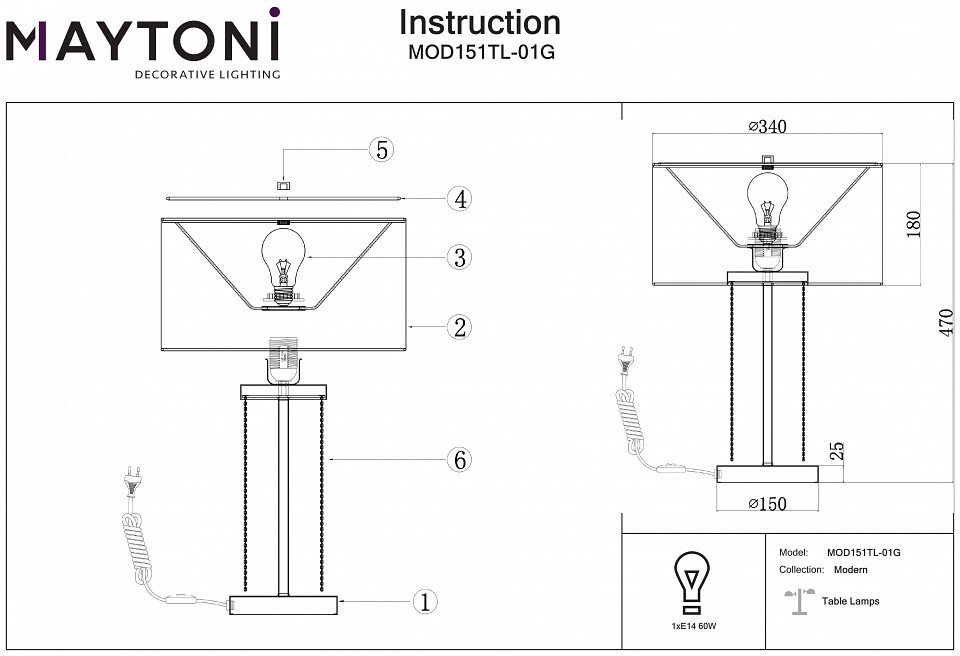 MAYTONI
DECORATIVE LIGHTING

Instruction
MOD151TL-01G

5
4
3
2
6
1

⌀340
180
470
25
⌀150

1xE14 60W

Model: MOD151TL-01G
Collection: Modern
Table Lamps