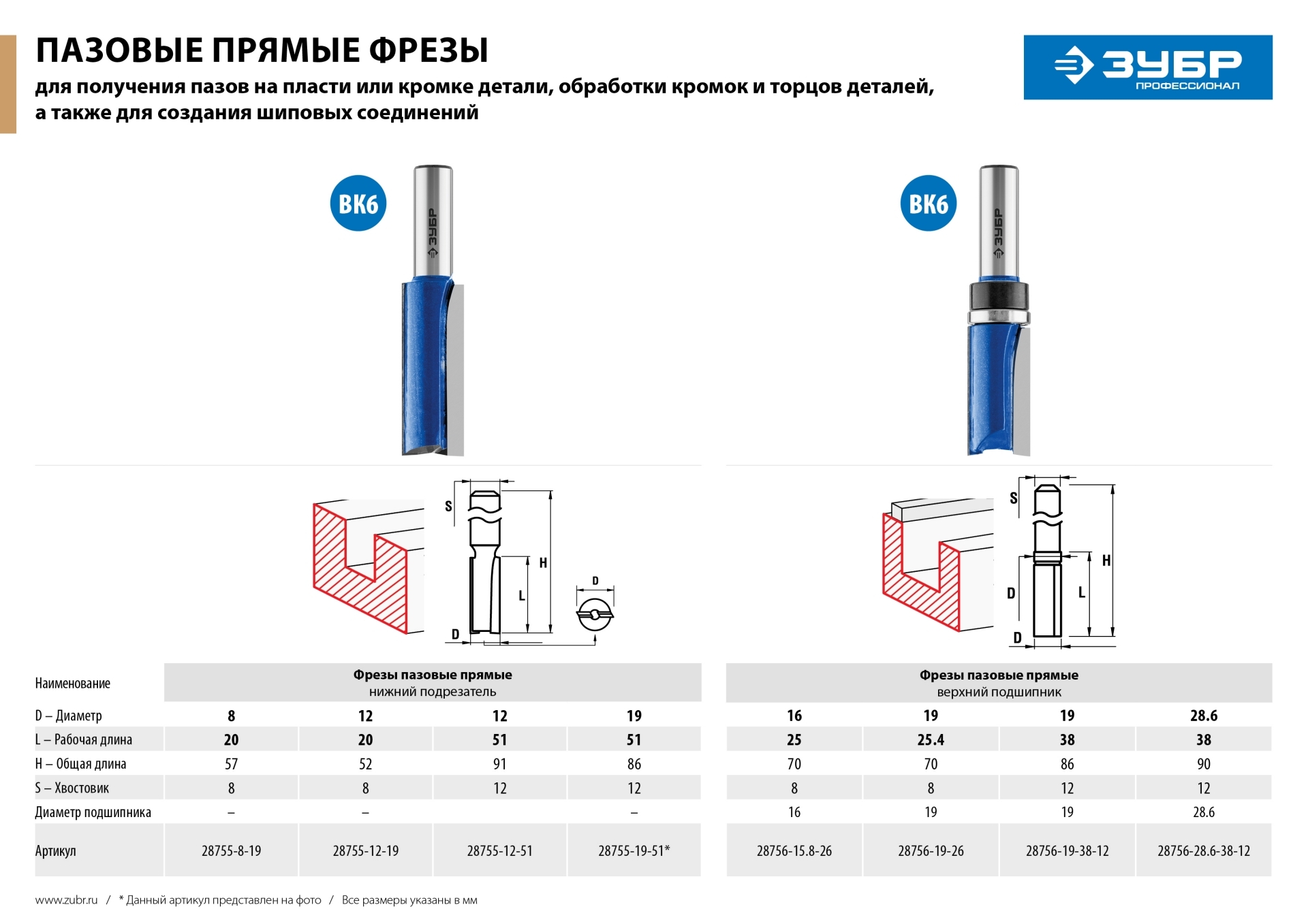 ПАЗОВЫЕ ПРЯМЫЕ ФРЕЗЫ

для получения пазов на пласти или кромке детали, обработки кромок и торцов деталей, а также для создания шиповых соединений

ЗУБР ПРОФЕССИОНАЛ

ВК6

ЗУБР

ВК6

ЗУБР

S
H
L
D
D

S
H
D
L
D

| Наименование | Фрезы пазовые прямые нижний подрезатель | | | | Фрезы пазовые прямые верхний подшипник | | | |
|---|---|---|---|---|---|---|---|---|
| D – Диаметр | 8 | 12 | 12 | 19 | 16 | 19 | 19 | 28.6 |
| L – Рабочая длина | 20 | 20 | 51 | 51 | 25 | 25.4 | 38 | 38 |
| H – Общая длина | 57 | 52 | 91 | 86 | 70 | 70 | 86 | 90 |
| S – Хвостовик | 8 | 8 | 12 | 12 | 8 | 8 | 12 | 12 |
| Диаметр подшипника | – | – | | – | 16 | 19 | 19 | 28.6 |
| Артикул | 28755-8-19 | 28755-12-19 | 28755-12-51 | 28755-19-51* | 28756-15.8-26 | 28756-19-26 | 28756-19-38-12 | 28756-28.6-38-12 |

www.zubr.ru / * Данный артикул представлен на фото / Все размеры указаны в мм