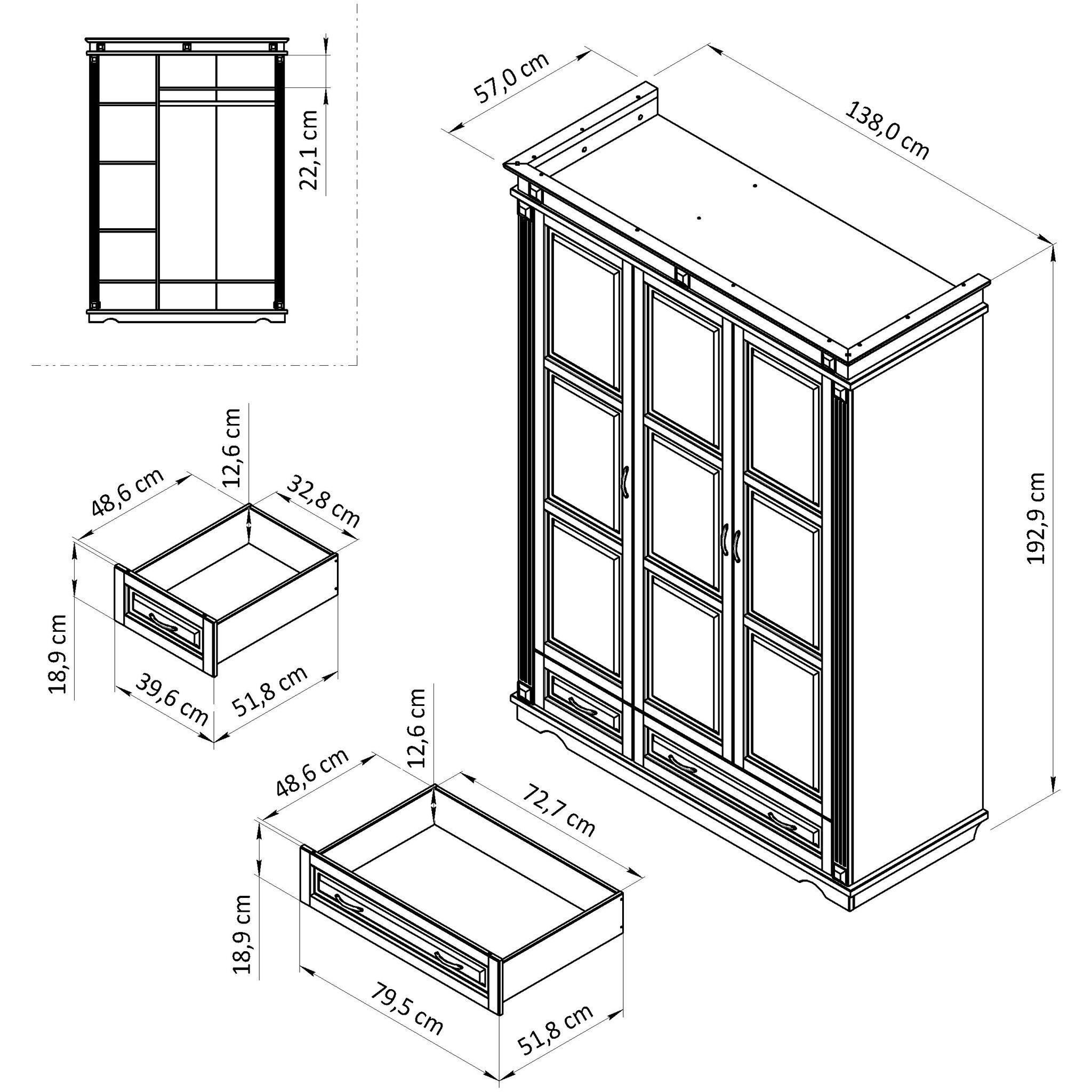 22,1 cm

57,0 cm

138,0 cm

192,9 cm

12,6 cm

48,6 cm

32,8 cm

18,9 cm

39,6 cm

51,8 cm

12,6 cm

48,6 cm

72,7 cm

18,9 cm

79,5 cm

51,8 cm