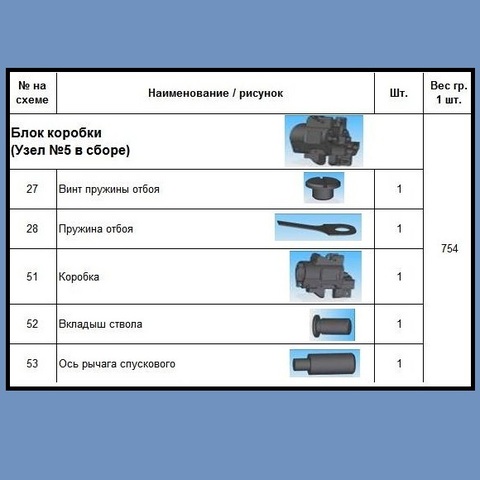 | № на схеме | Наименование / рисунок | Шт. | Вес гр. 1 шт. |
|---|---|---|---|
| Блок коробки (Узел №5 в сборе) | | | 754 |
| 27 | Винт пружины отбоя | 1 | |
| 28 | Пружина отбоя | 1 | |
| 51 | Коробка | 1 | |
| 52 | Вкладыш ствола | 1 | |
| 53 | Ось рычага спускового | 1 | |