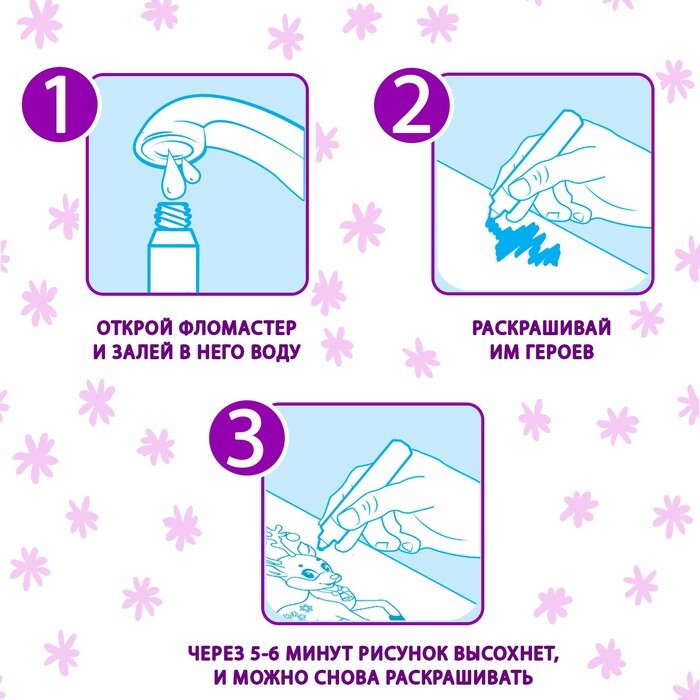 1

ОТКРОЙ ФЛОМАСТЕР И ЗАЛЕЙ В НЕГО ВОДУ

2

РАСКРАШИВАЙ ИМ ГЕРОЕВ

3

ЧЕРЕЗ 5-6 МИНУТ РИСУНОК ВЫСОХНЕТ, И МОЖНО СНОВА РАСКРАШИВАТЬ