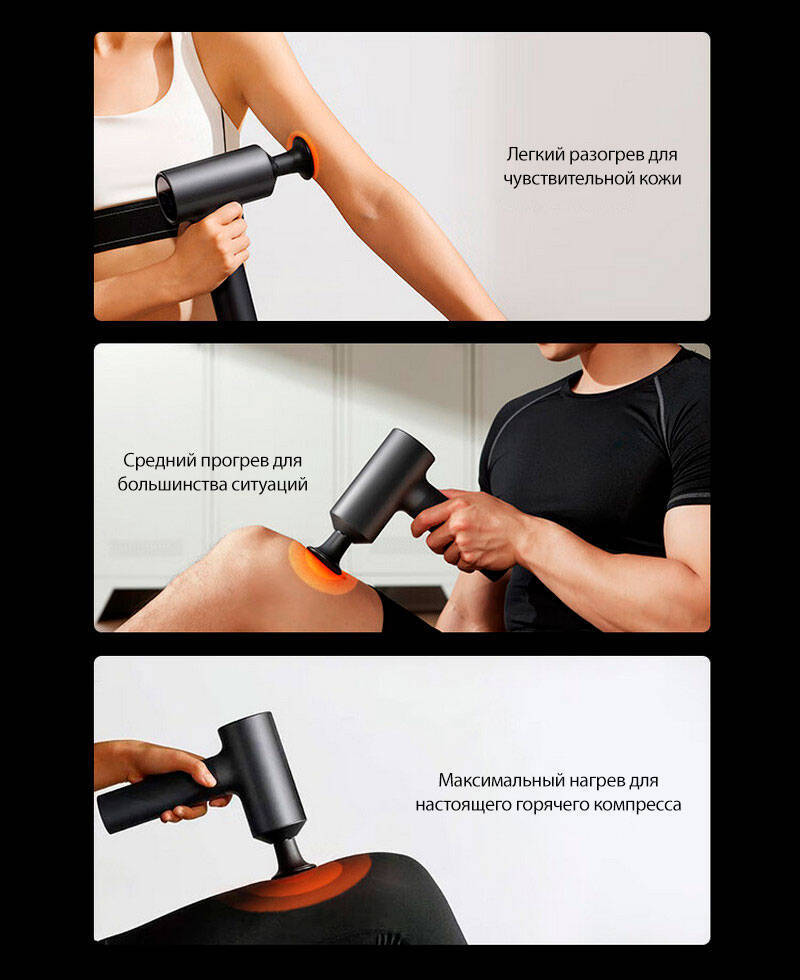 Легкий разогрев для чувствительной кожи

Средний прогрев для большинства ситуаций

Максимальный нагрев для настоящего горячего компресса