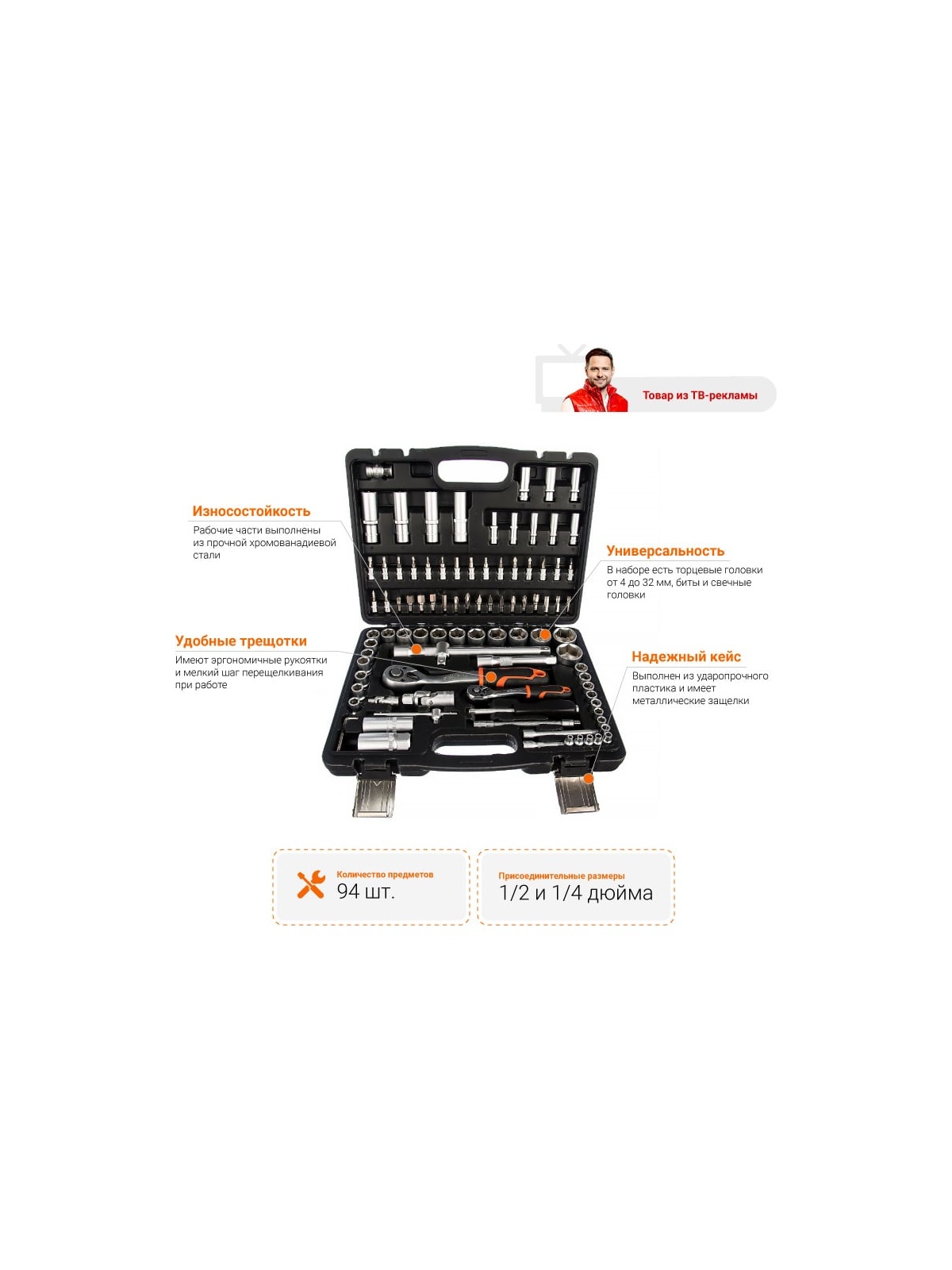 Товар из ТВ-рекламы

Износостойкость
Рабочие части выполнены из прочной хромованадиевой стали

Универсальность
В наборе есть торцевые головки от 4 до 32 мм, биты и свечные головки

Удобные трещотки
Имеют эргономичные рукоятки и мелкий шаг перещелкивания при работе

Надежный кейс
Выполнен из ударопрочного пластика и имеет металлические защелки

Количество предметов
94 шт.

Присоединительные размеры
1/2 и 1/4 дюйма