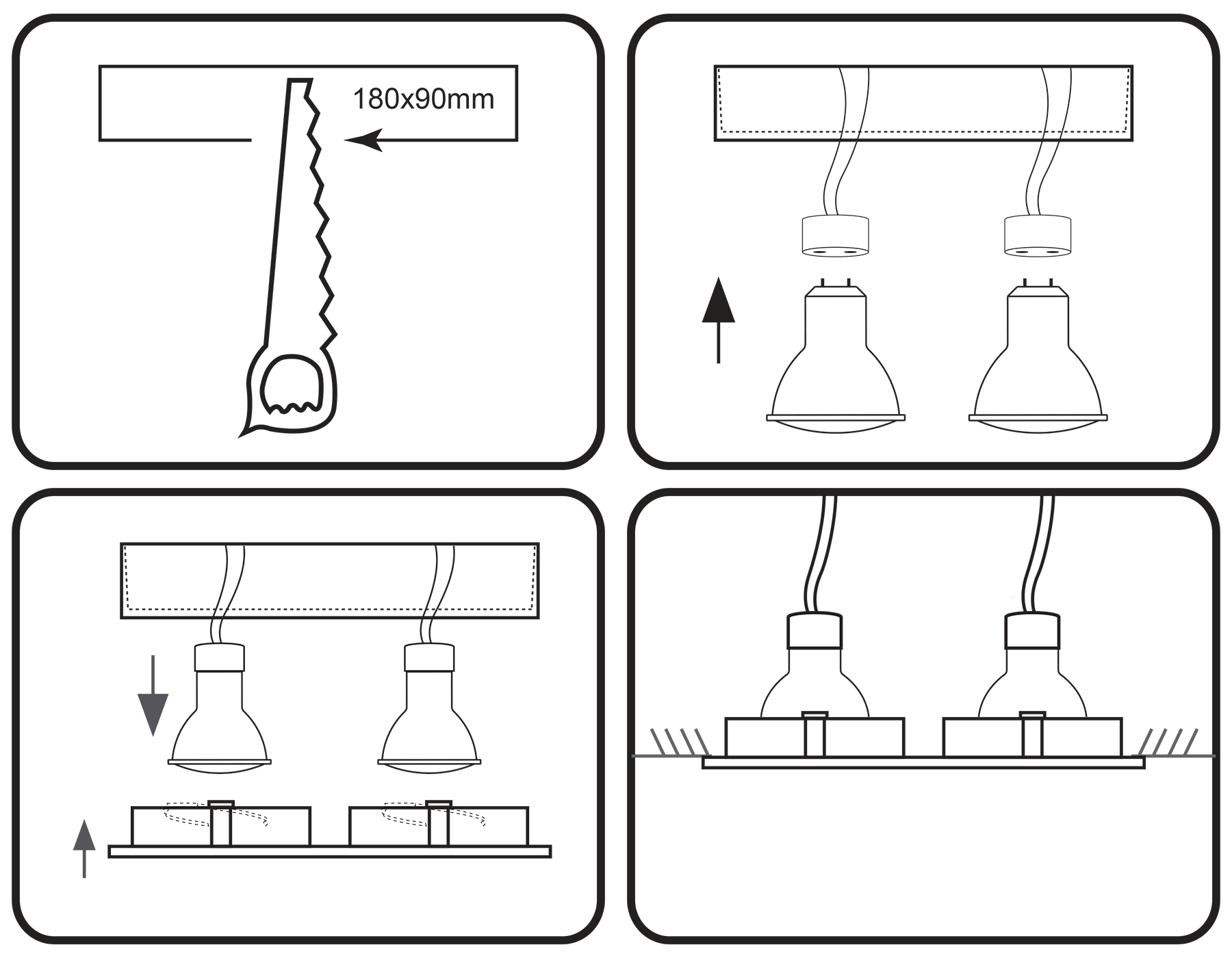 180x90mm