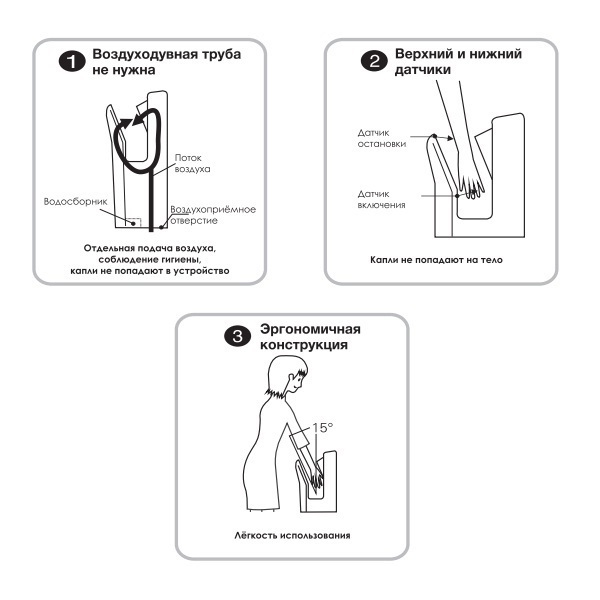 1 Воздуходувная труба не нужна

Поток воздуха

Водосборник

Воздухоприёмное отверстие

Отдельная подача воздуха, соблюдение гигиены, капли не попадают в устройство

2 Верхний и нижний датчики

Датчик остановки

Датчик включения

Капли не попадают на тело

3 Эргономичная конструкция

15°

Лёгкость использования