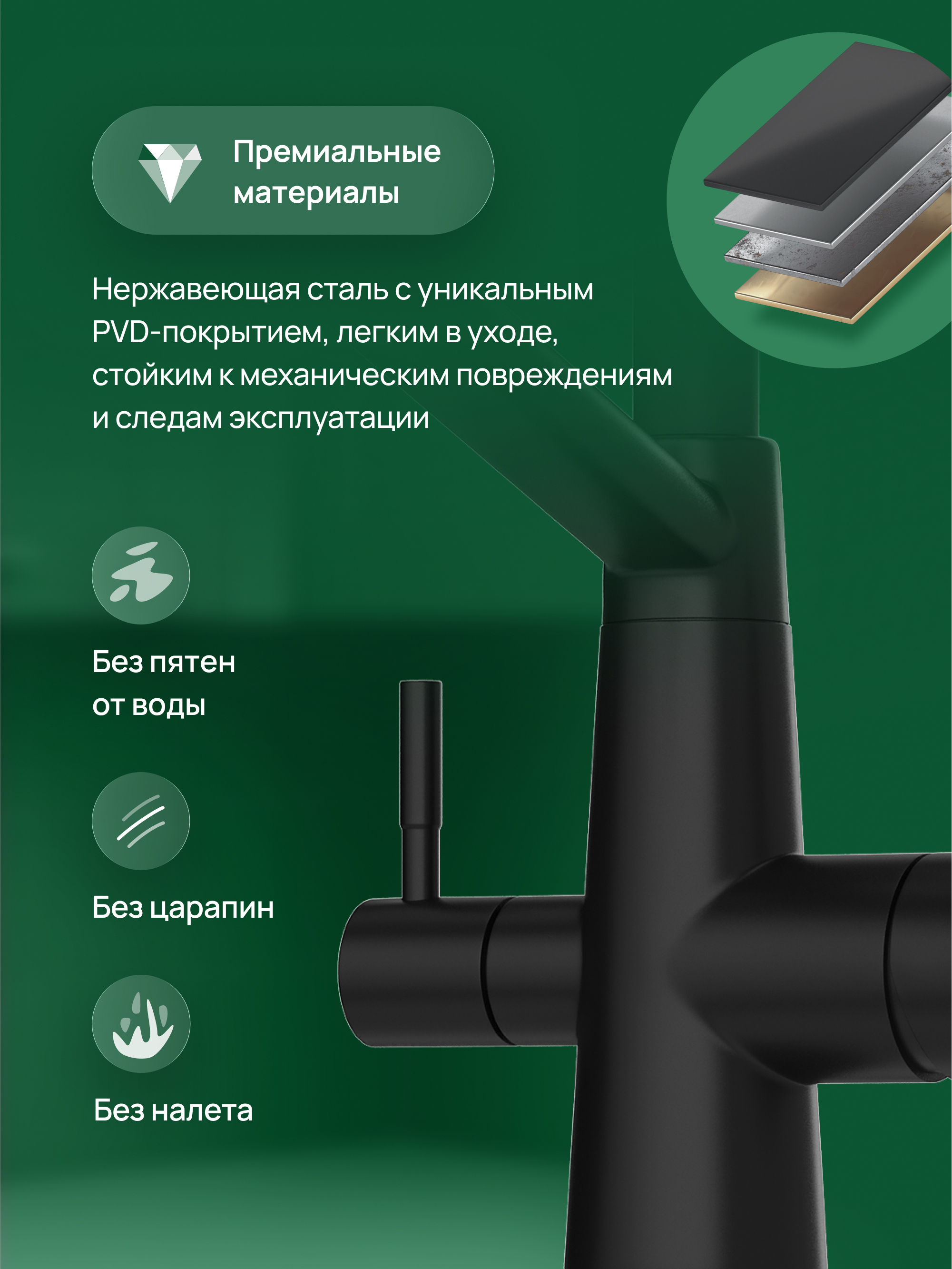 Премиальные материалы

Нержавеющая сталь с уникальным PVD-покрытием, легким в уходе, стойким к механическим повреждениям и следам эксплуатации

Без пятен от воды

Без царапин

Без налета