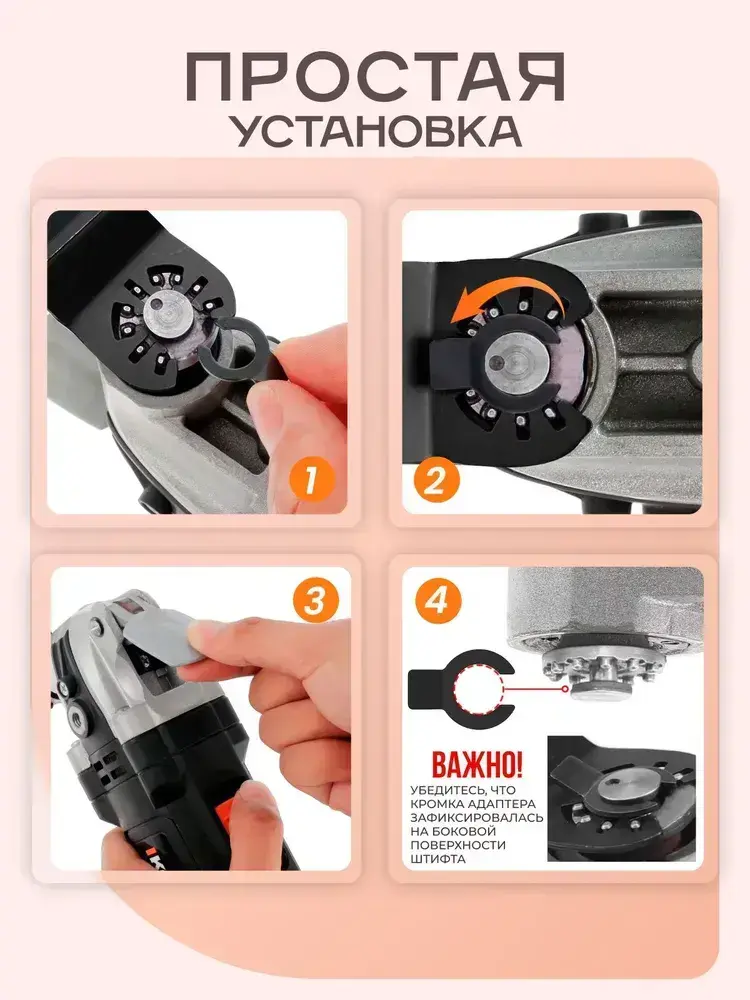 ПРОСТАЯ
УСТАНОВКА

1

2

3

4

ВАЖНО!
УБЕДИТЕСЬ, ЧТО КРОМКА АДАПТЕРА ЗАФИКСИРОВАЛАСЬ НА БОКОВОЙ ПОВЕРХНОСТИ ШТИФТА