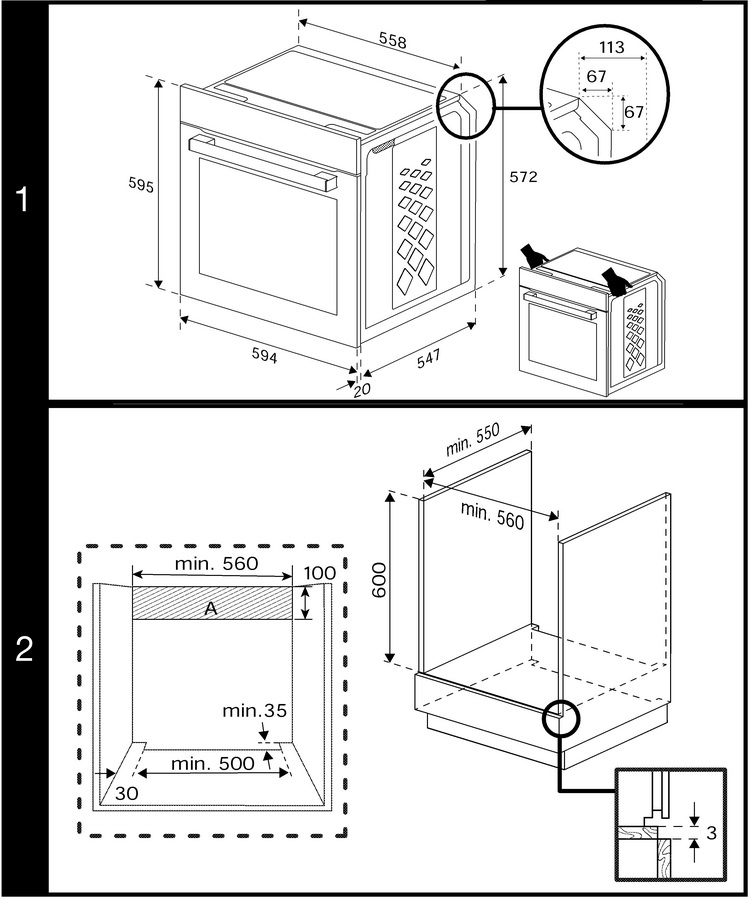 1

558
113
67
67
595
572
594
547
20

2

min. 550
min. 560
600
min. 560
100
A
min.35
min. 500
30
3