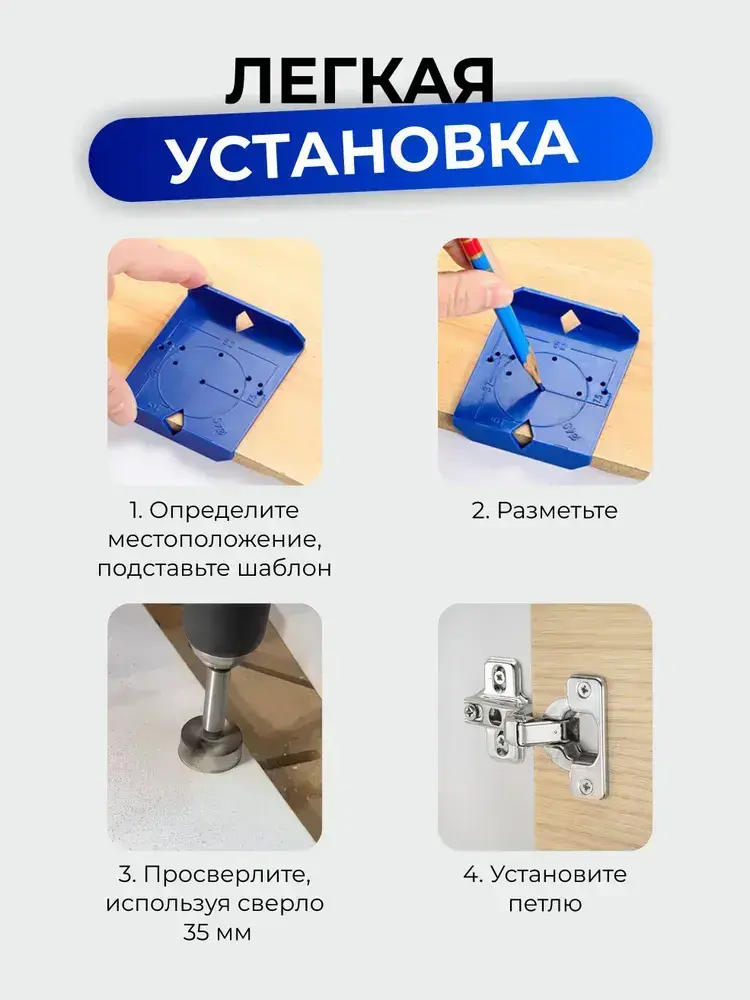 ЛЕГКАЯ
УСТАНОВКА

1. Определите местоположение, подставьте шаблон

2. Разметьте

3. Просверлите, используя сверло 35 мм

4. Установите петлю