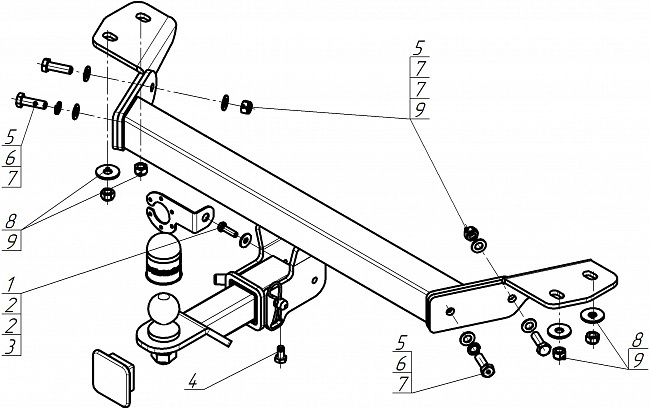 5
7
7
9

5
6
7

8
9

1
2
2
3

4

5
6
7

8
9