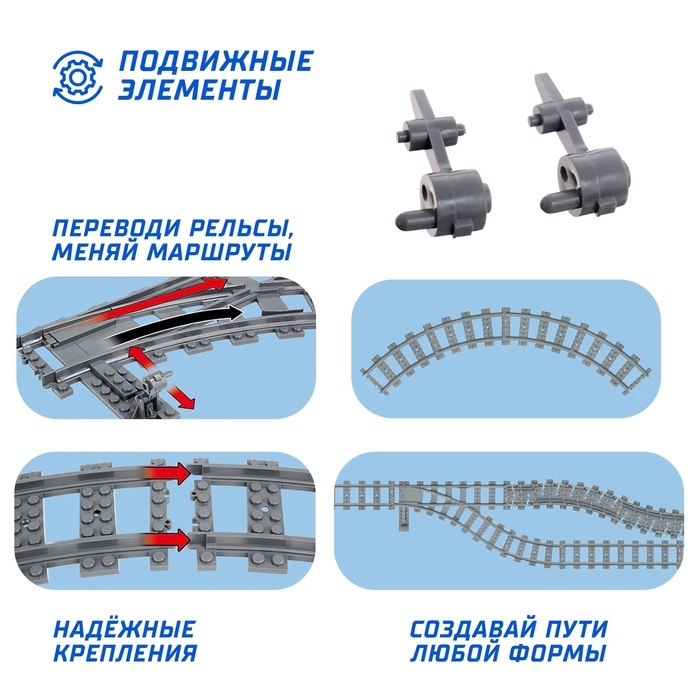 ПОДВИЖНЫЕ ЭЛЕМЕНТЫ

ПЕРЕВОДИ РЕЛЬСЫ, МЕНЯЙ МАРШРУТЫ

НАДЁЖНЫЕ КРЕПЛЕНИЯ

СОЗДАВАЙ ПУТИ ЛЮБОЙ ФОРМЫ