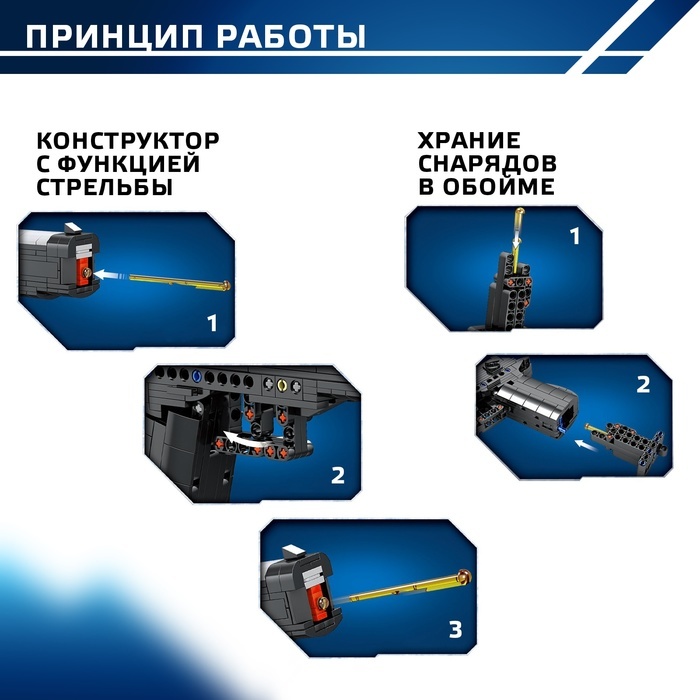 ПРИНЦИП РАБОТЫ

КОНСТРУКТОР С ФУНКЦИЕЙ СТРЕЛЬБЫ

1

2

3

ХРАНИЕ СНАРЯДОВ В ОБОЙМЕ

1

2