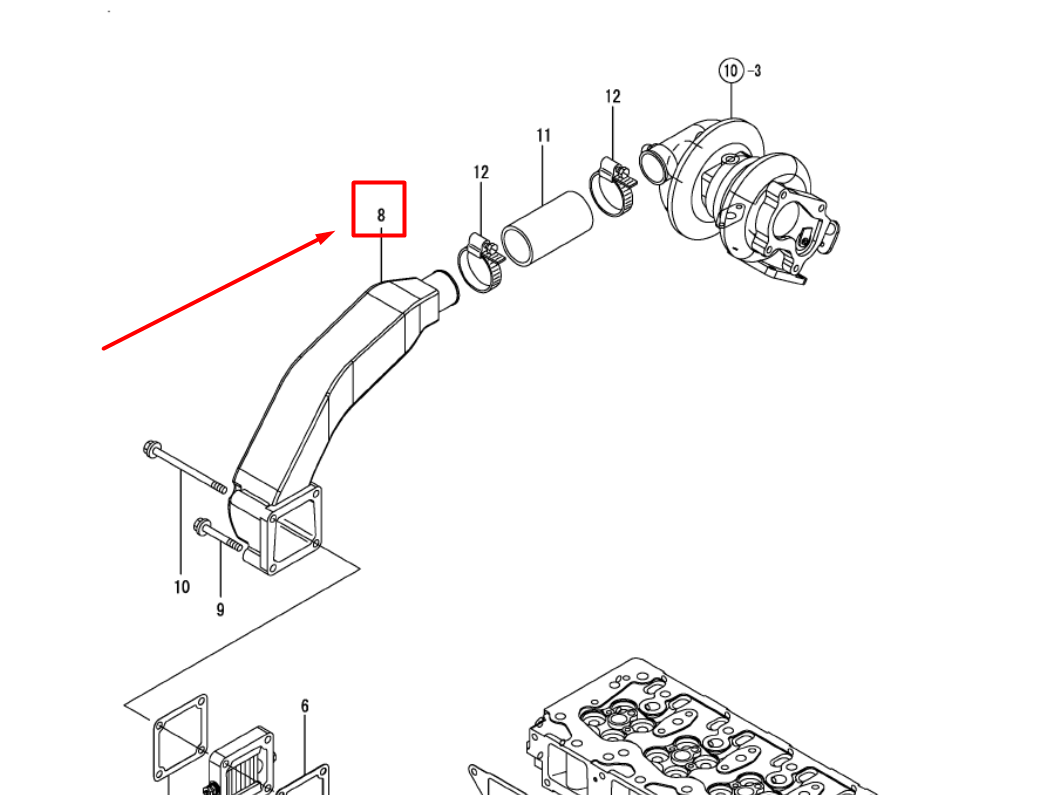 10 -3

12

11

12

8

10

9

6