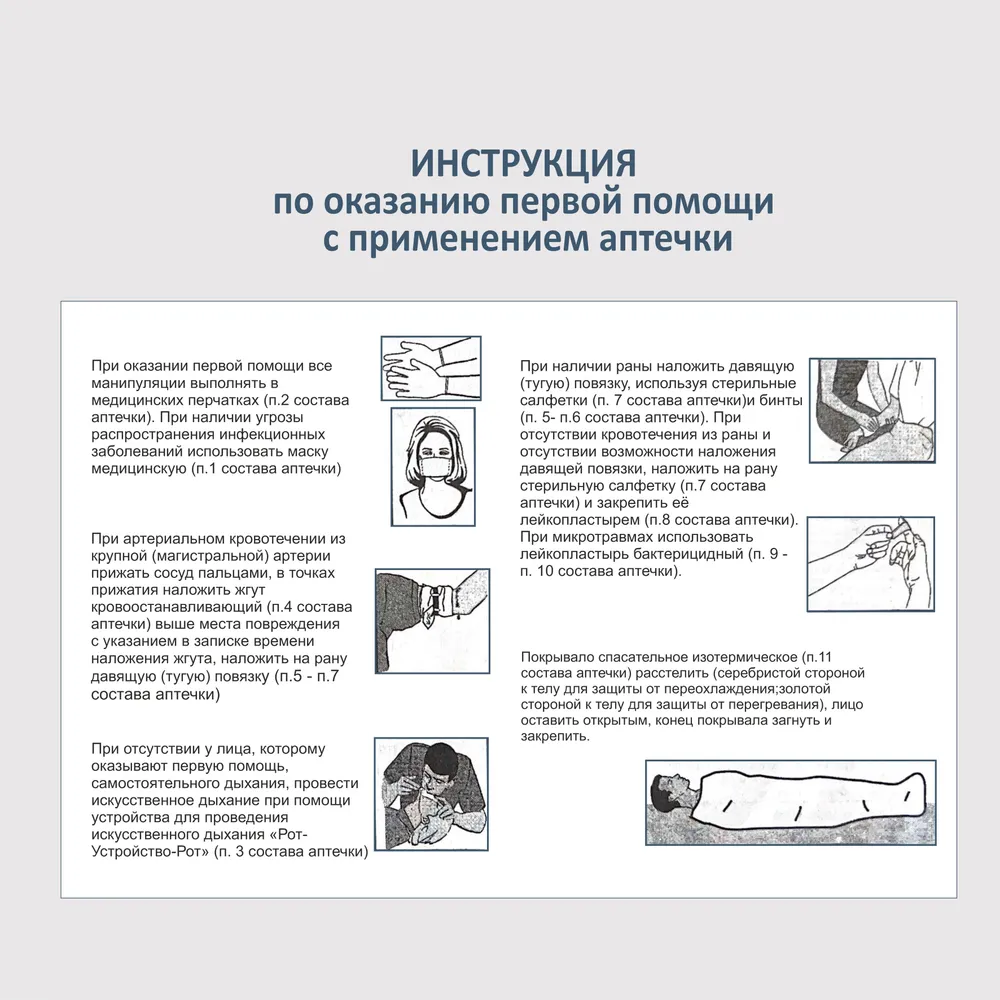 ИНСТРУКЦИЯ
по оказанию первой помощи
с применением аптечки

При оказании первой помощи все манипуляции выполнять в медицинских перчатках (п.2 состава аптечки). При наличии угрозы распространения инфекционных заболеваний использовать маску медицинскую (п.1 состава аптечки)

При артериальном кровотечении из крупной (магистральной) артерии прижать сосуд пальцами, в точках прижатия наложить жгут кровоостанавливающий (п.4 состава аптечки) выше места повреждения с указанием в записке времени наложения жгута, наложить на рану давящую (тугую) повязку (п.5 - п.7 состава аптечки)

При отсутствии у лица, которому оказывают первую помощь, самостоятельного дыхания, провести искусственное дыхание при помощи устройства для проведения искусственного дыхания «Рот-Устройство-Рот» (п. 3 состава аптечки)

При наличии раны наложить давящую (тугую) повязку, используя стерильные салфетки (п. 7 состава аптечки)и бинты (п. 5- п.6 состава аптечки). При отсутствии кровотечения из раны и отсутствии возможности наложения давящей повязки, наложить на рану стерильную салфетку (п.7 состава аптечки) и закрепить её лейкопластырем (п.8 состава аптечки). При микротравмах использовать лейкопластырь бактерицидный (п. 9 - п. 10 состава аптечки).

Покрывало спасательное изотермическое (п.11 состава аптечки) расстелить (серебристой стороной к телу для защиты от переохлаждения;золотой стороной к телу для защиты от перегревания), лицо оставить открытым, конец покрывала загнуть и закрепить.