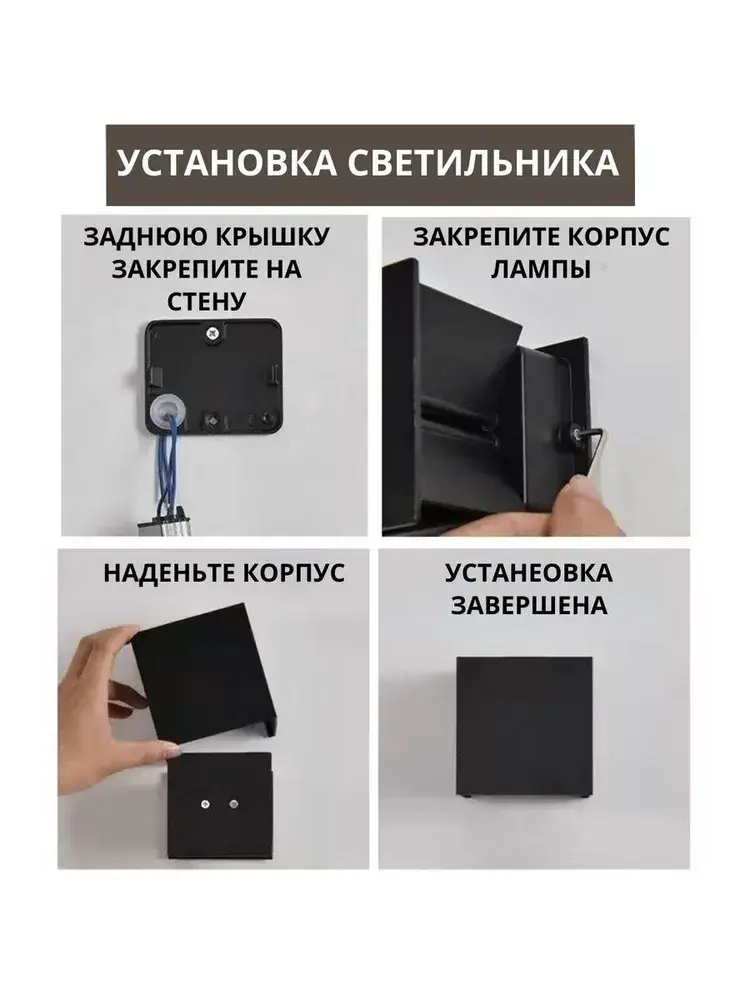 УСТАНОВКА СВЕТИЛЬНИКА

ЗАДНЮЮ КРЫШКУ ЗАКРЕПИТЕ НА СТЕНУ

ЗАКРЕПИТЕ КОРПУС ЛАМПЫ

НАДЕНЬТЕ КОРПУС

УСТАНЕОВКА ЗАВЕРШЕНА