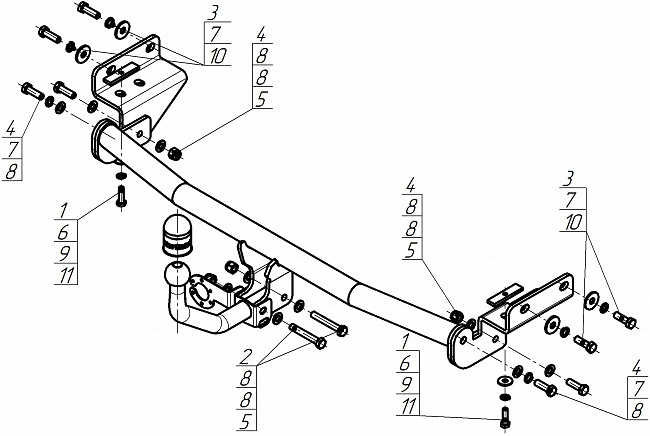 3
7
10

4
8
8
5

4
7
8

1
6
9
11

4
8
8
5

3
7
10

2
8
8
5

1
6
9
11

4
7
8