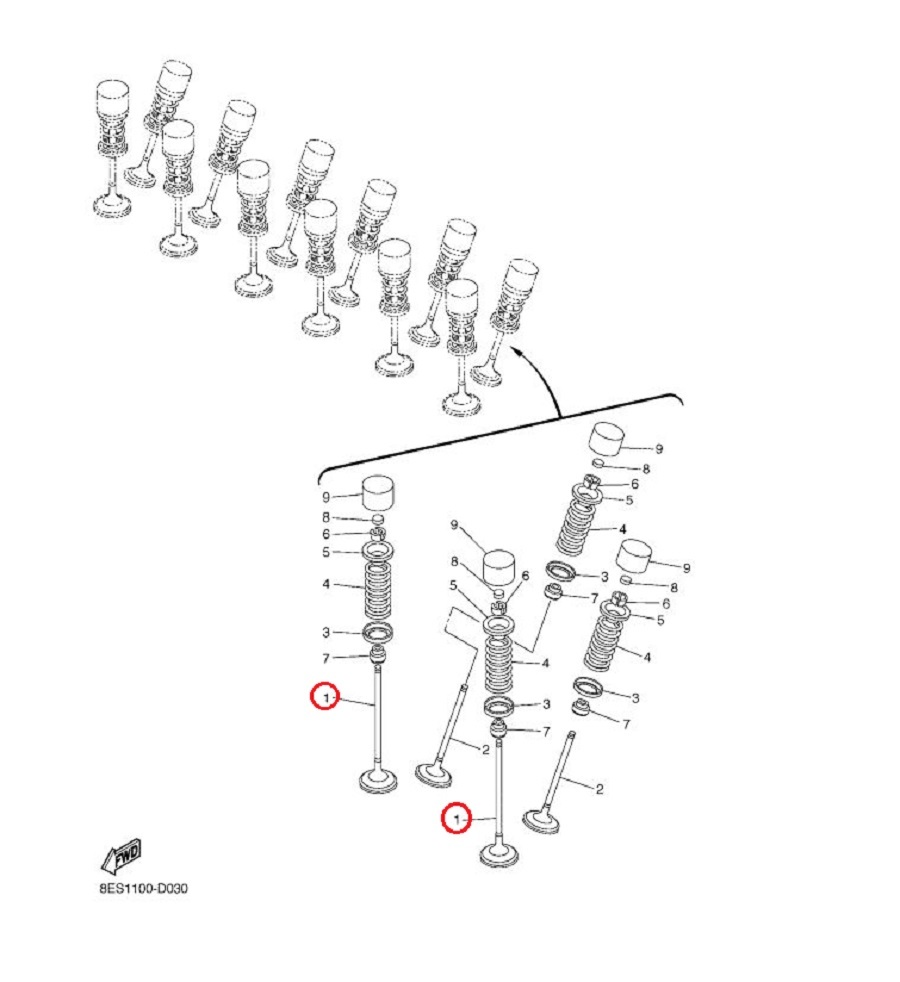 9
8
6
5
4
3
7
1
9
8
6
5
4
3
7
2
1
9
8
6
5
4
3
7
9
8
6
5
4
3
7
2
FWD
8ES1100-D030