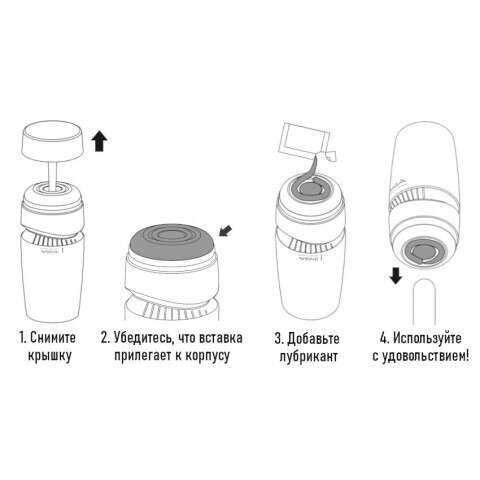 1. Снимите крышку

2. Убедитесь, что вставка прилегает к корпусу

3. Добавьте лубрикант

4. Используйте с удовольствием!