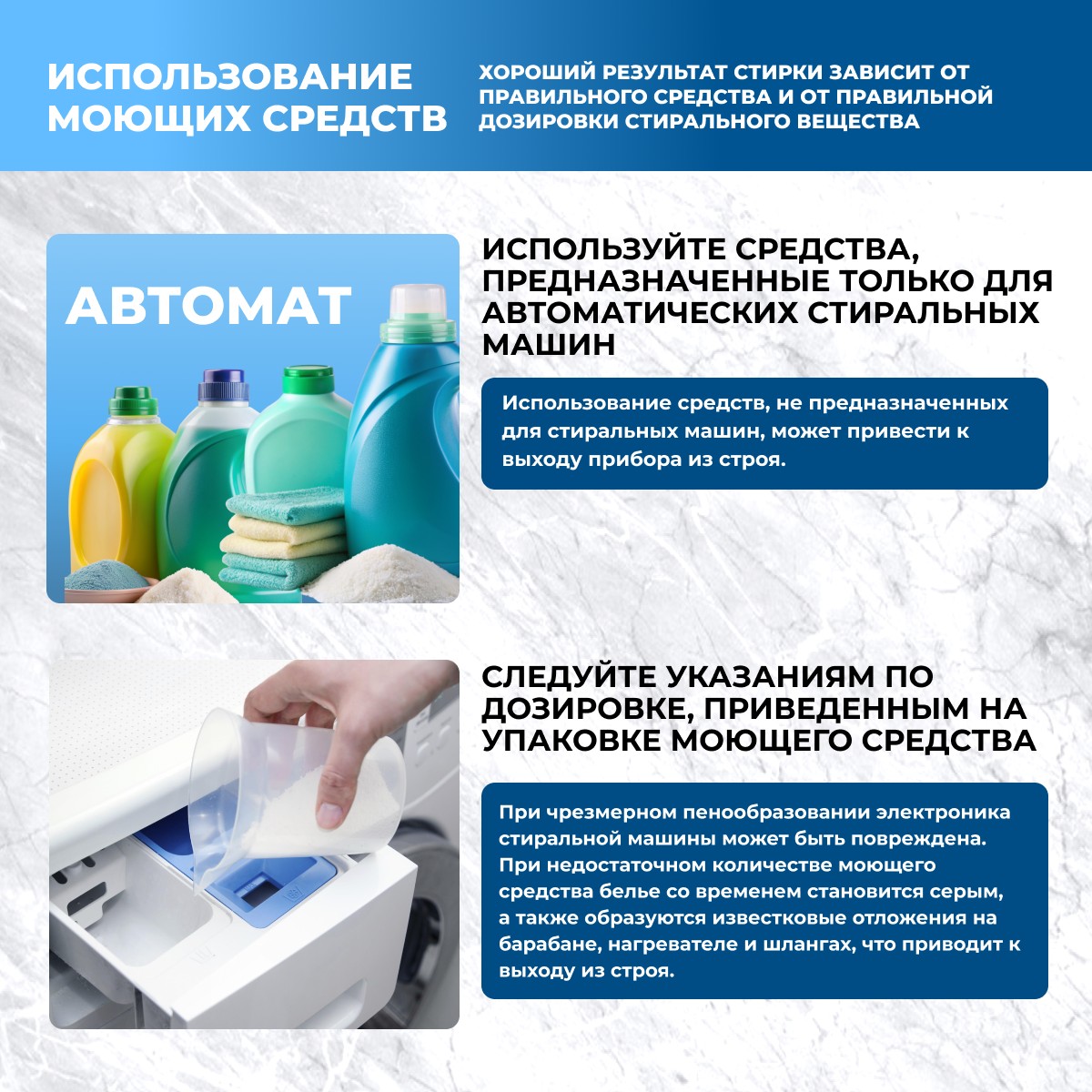 ИСПОЛЬЗОВАНИЕ МОЮЩИХ СРЕДСТВ

ХОРОШИЙ РЕЗУЛЬТАТ СТИРКИ ЗАВИСИТ ОТ ПРАВИЛЬНОГО СРЕДСТВА И ОТ ПРАВИЛЬНОЙ ДОЗИРОВКИ СТИРАЛЬНОГО ВЕЩЕСТВА

АВТОМАТ

ИСПОЛЬЗУЙТЕ СРЕДСТВА, ПРЕДНАЗНАЧЕННЫЕ ТОЛЬКО ДЛЯ АВТОМАТИЧЕСКИХ СТИРАЛЬНЫХ МАШИН

Использование средств, не предназначенных для стиральных машин, может привести к выходу прибора из строя.

СЛЕДУЙТЕ УКАЗАНИЯМ ПО ДОЗИРОВКЕ, ПРИВЕДЕННЫМ НА УПАКОВКЕ МОЮЩЕГО СРЕДСТВА

При чрезмерном пенообразовании электроника стиральной машины может быть повреждена. При недостаточном количестве моющего средства белье со временем становится серым, а также образуются известковые отложения на барабане, нагревателе и шлангах, что приводит к выходу из строя.