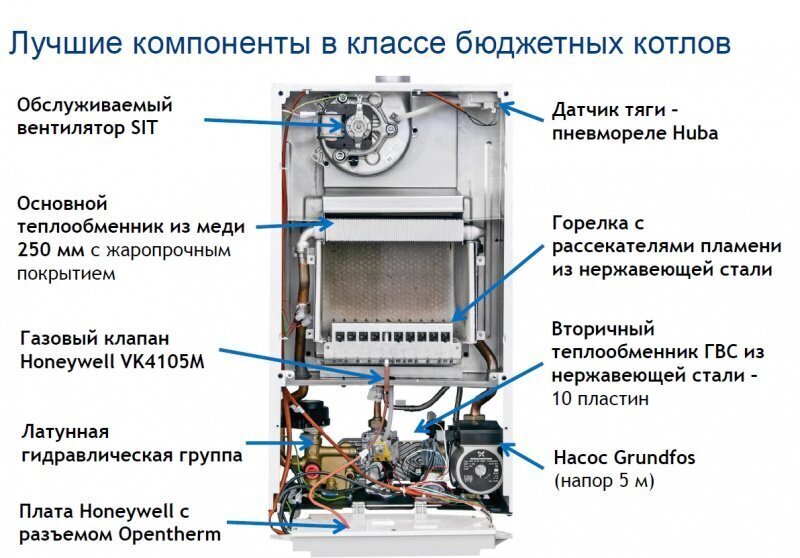 Лучшие компоненты в классе бюджетных котлов

Обслуживаемый вентилятор SIT

Основной теплообменник из меди 250 мм с жаропрочным покрытием

Газовый клапан Honeywell VK4105M

Латунная гидравлическая группа

Плата Honeywell с разъемом Opentherm

Датчик тяги - пневмореле Huba

Горелка с рассекателями пламени из нержавеющей стали

Вторичный теплообменник ГВС из нержавеющей стали - 10 пластин

Насос Grundfos (напор 5 м)