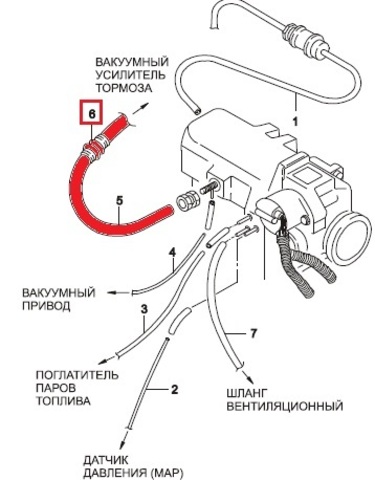 ВАКУУМНЫЙ УСИЛИТЕЛЬ ТОРМОЗА

6

1

5

4

ВАКУУМНЫЙ ПРИВОД

3

7

ПОГЛАТИТЕЛЬ ПАРОВ ТОПЛИВА

2

ШЛАНГ ВЕНТИЛЯЦИОННЫЙ

ДАТЧИК ДАВЛЕНИЯ (MAP)