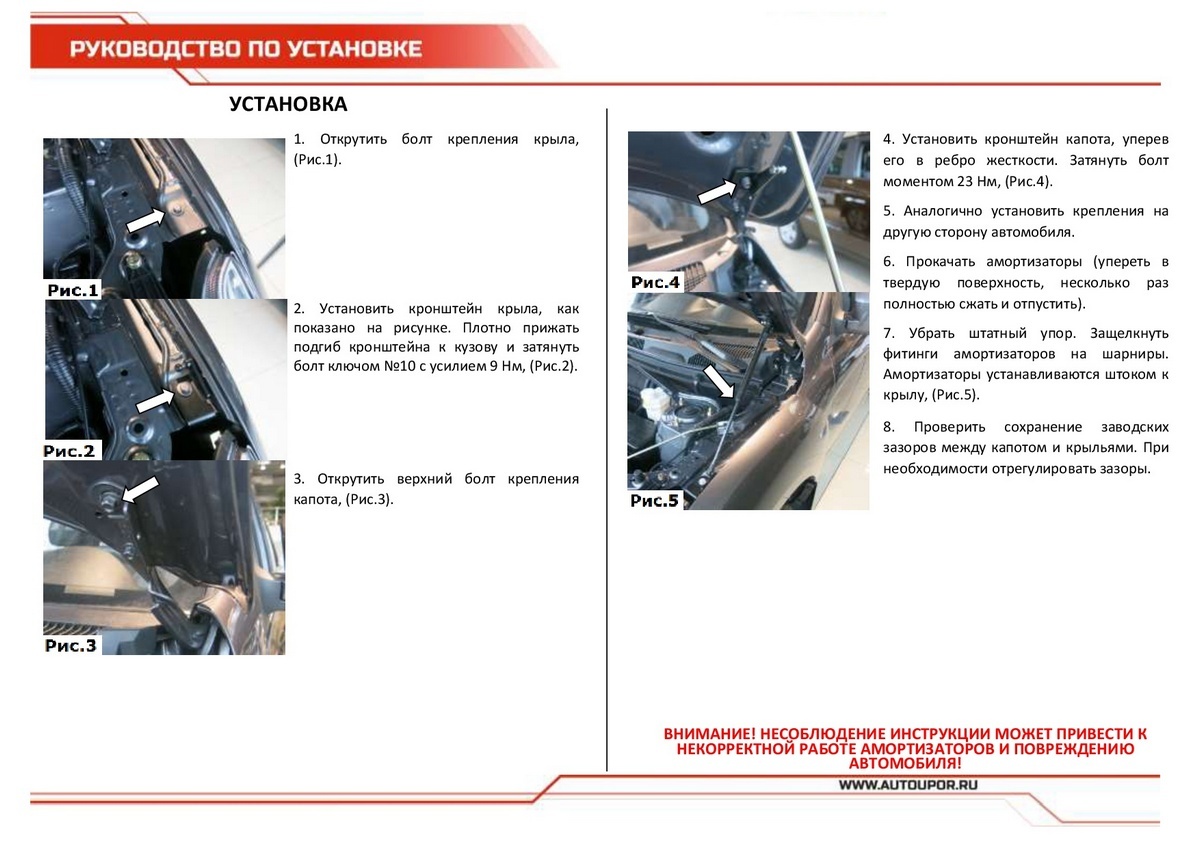 РУКОВОДСТВО ПО УСТАНОВКЕ

УСТАНОВКА

Рис.1

1. Открутить болт крепления крыла, (Рис.1).

Рис.2

2. Установить кронштейн крыла, как показано на рисунке. Плотно прижать подгиб кронштейна к кузову и затянуть болт ключом №10 с усилием 9 Нм, (Рис.2).

Рис.3

3. Открутить верхний болт крепления капота, (Рис.3).

Рис.4

Рис.5

4. Установить кронштейн капота, уперев его в ребро жесткости. Затянуть болт моментом 23 Нм, (Рис.4).

5. Аналогично установить крепления на другую сторону автомобиля.

6. Прокачать амортизаторы (упереть в твердую поверхность, несколько раз полностью сжать и отпустить).

7. Убрать штатный упор. Защелкнуть фитинги амортизаторов на шарниры. Амортизаторы устанавливаются штоком к крылу, (Рис.5).

8. Проверить сохранение заводских зазоров между капотом и крыльями. При необходимости отрегулировать зазоры.

ВНИМАНИЕ! НЕСОБЛЮДЕНИЕ ИНСТРУКЦИИ МОЖЕТ ПРИВЕСТИ К НЕКОРРЕКТНОЙ РАБОТЕ АМОРТИЗАТОРОВ И ПОВРЕЖДЕНИЮ АВТОМОБИЛЯ!

WWW.AUTOUPOR.RU