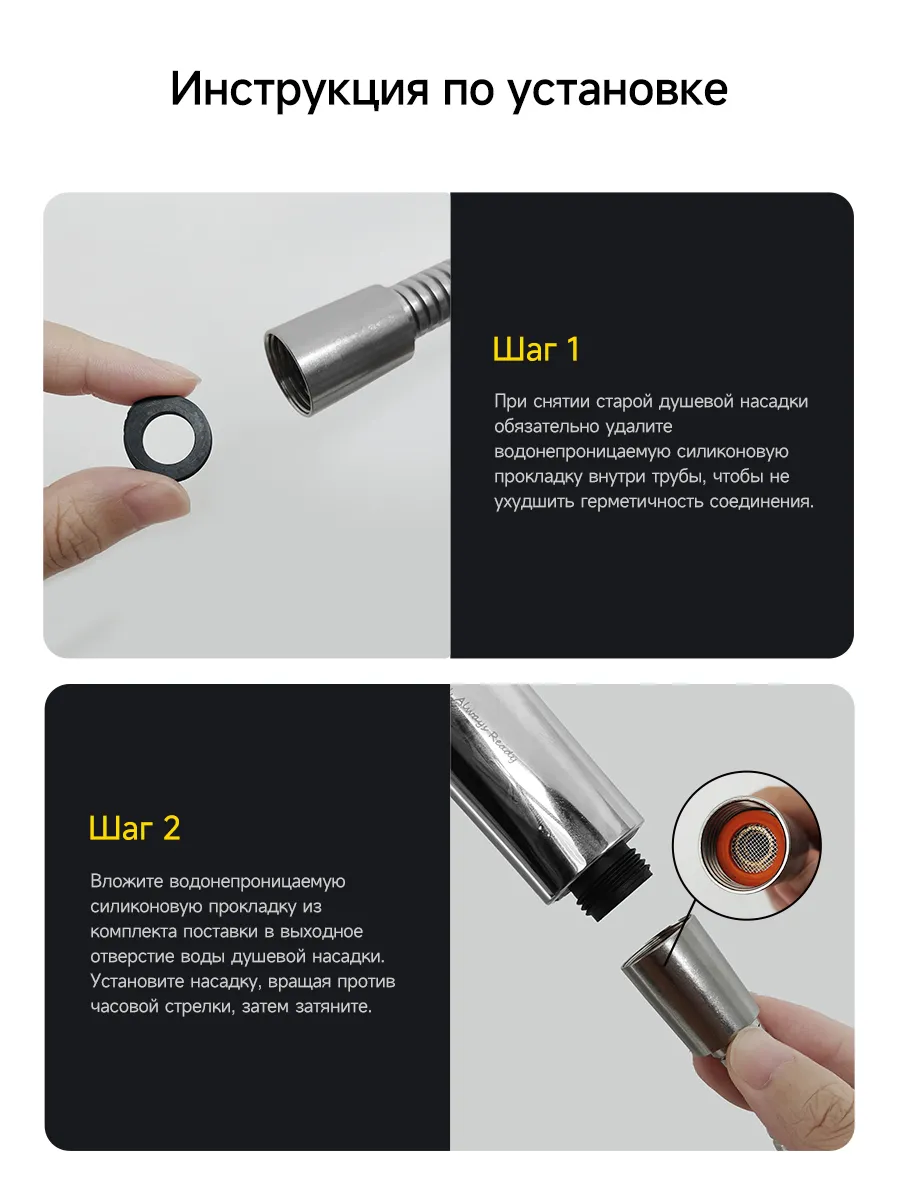 Инструкция по установке

Шаг 1

При снятии старой душевой насадки обязательно удалите водонепроницаемую силиконовую прокладку внутри трубы, чтобы не ухудшить герметичность соединения.

Шаг 2

Вложите водонепроницаемую силиконовую прокладку из комплекта поставки в выходное отверстие воды душевой насадки. Установите насадку, вращая против часовой стрелки, затем затяните.

Always Ready