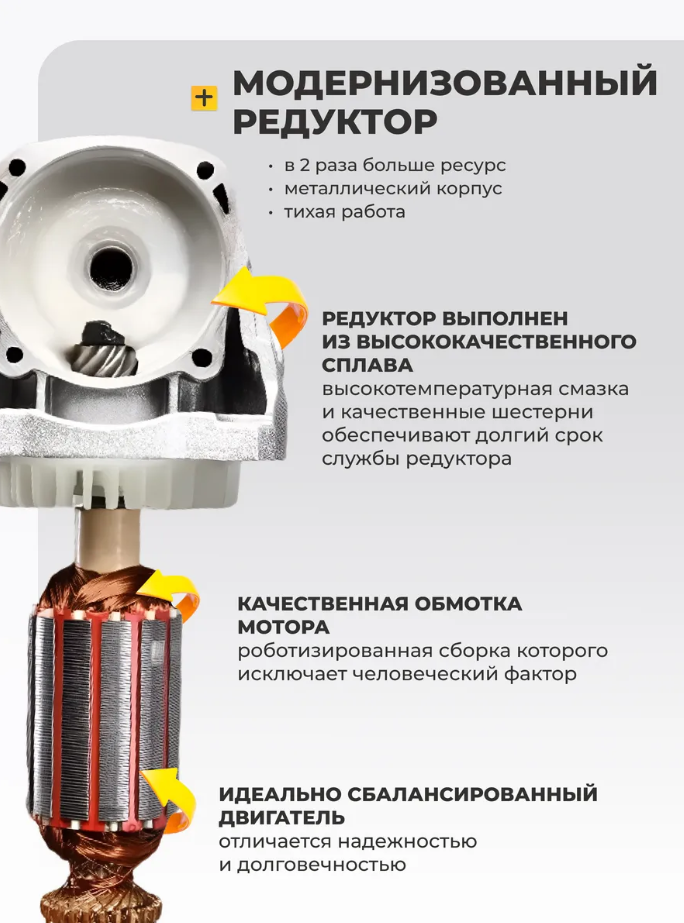 + МОДЕРНИЗОВАННЫЙ РЕДУКТОР

• в 2 раза больше ресурс
• металлический корпус
• тихая работа

РЕДУКТОР ВЫПОЛНЕН ИЗ ВЫСОКОКАЧЕСТВЕННОГО СПЛАВА
высокотемпературная смазка и качественные шестерни обеспечивают долгий срок службы редуктора

КАЧЕСТВЕННАЯ ОБМОТКА МОТОРА
роботизированная сборка которого исключает человеческий фактор

ИДЕАЛЬНО СБАЛАНСИРОВАННЫЙ ДВИГАТЕЛЬ
отличается надежностью и долговечностью