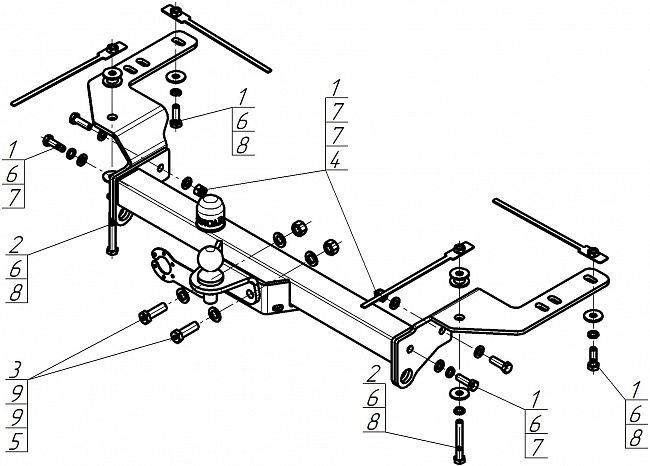 1
6
8

1
7
7
4

1
6
7

2
6
8

3
9
9
5

2
6
8

1
6
7

1
6
8