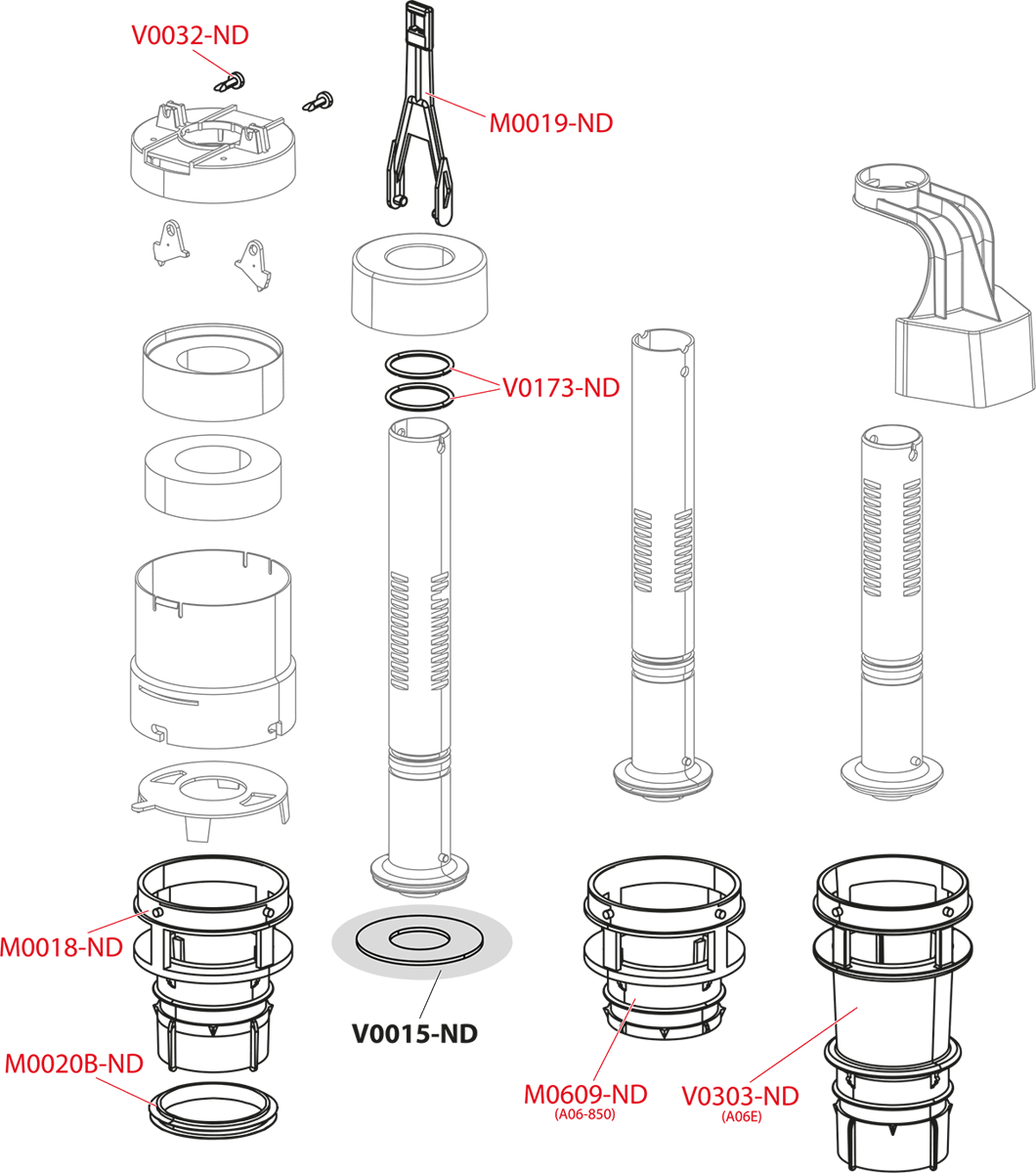 V0032-ND

M0019-ND

V0173-ND

M0018-ND

V0015-ND

M0020B-ND

M0609-ND
(A06-850)

V0303-ND
(A06E)