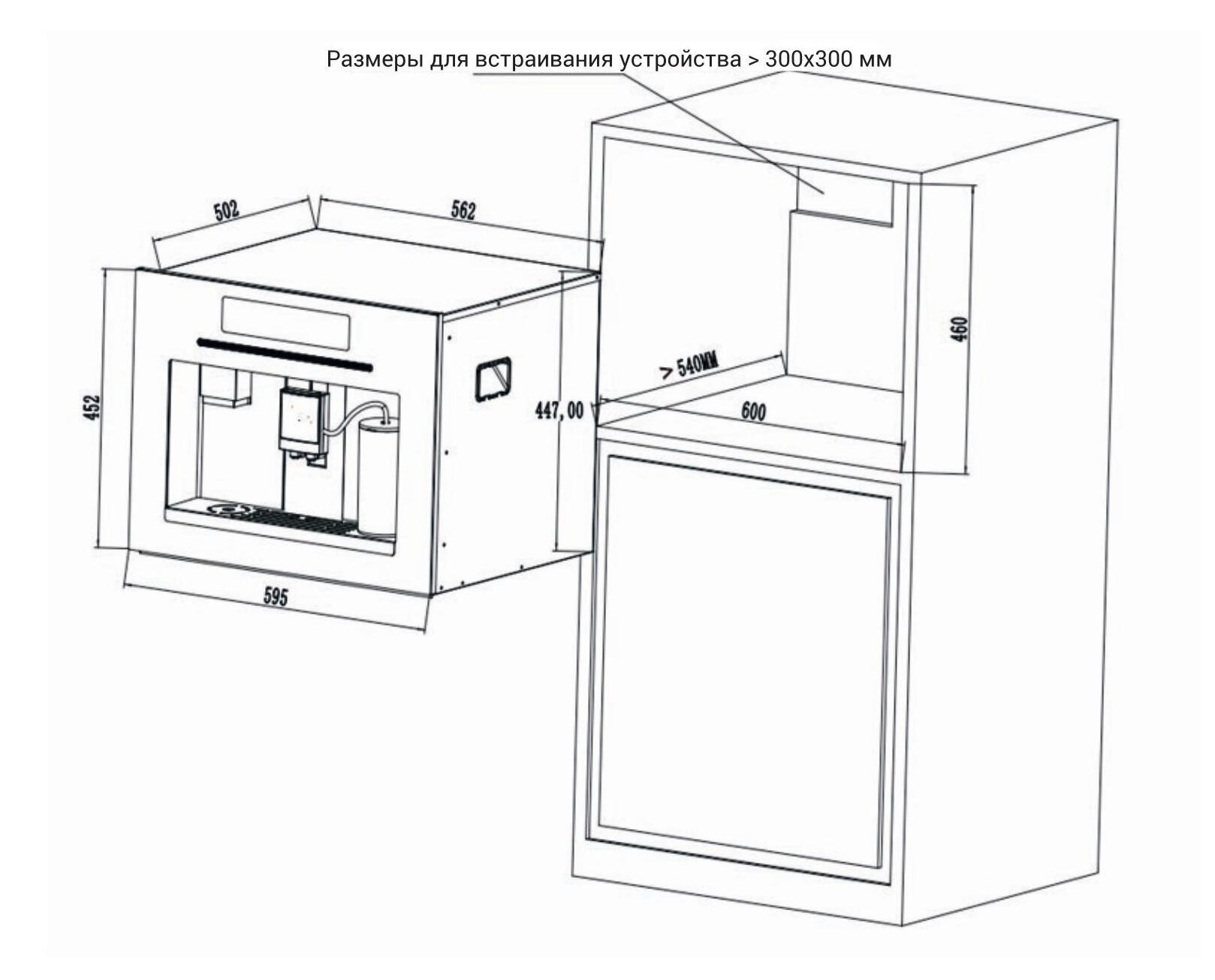 Размеры для встраивания устройства > 300x300 мм

502

562

452

447,00

595

> 540MM

600

460