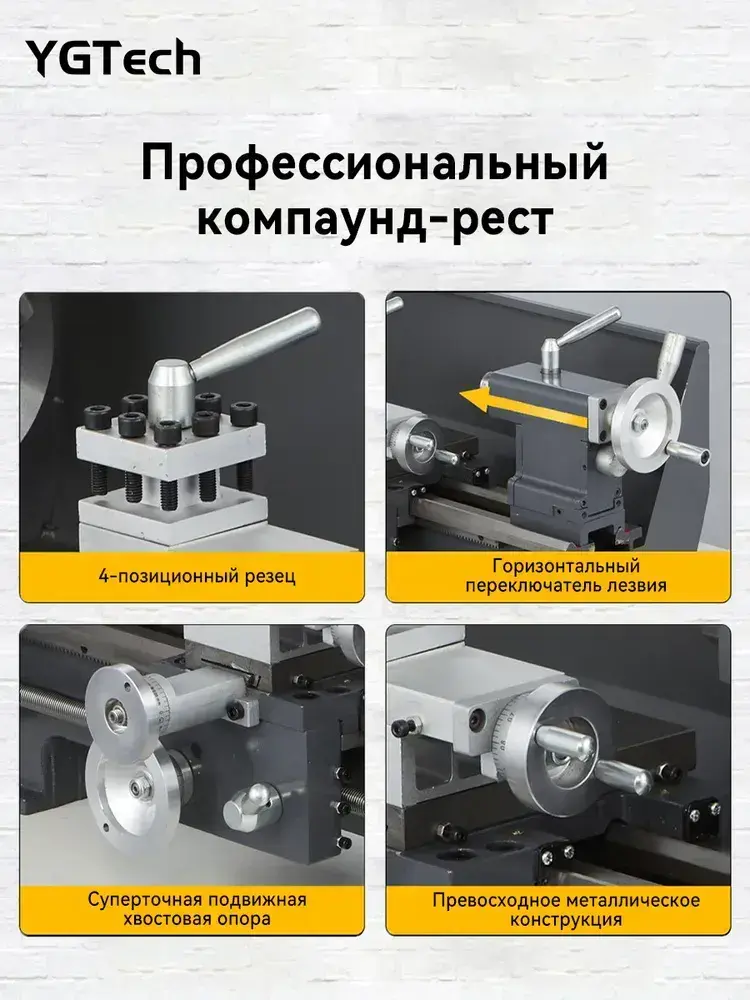 YGTech

Профессиональный компаунд-рест

4-позиционный резец

Горизонтальный переключатель лезвия

Суперточная подвижная хвостовая опора

Превосходное металлическое конструкция