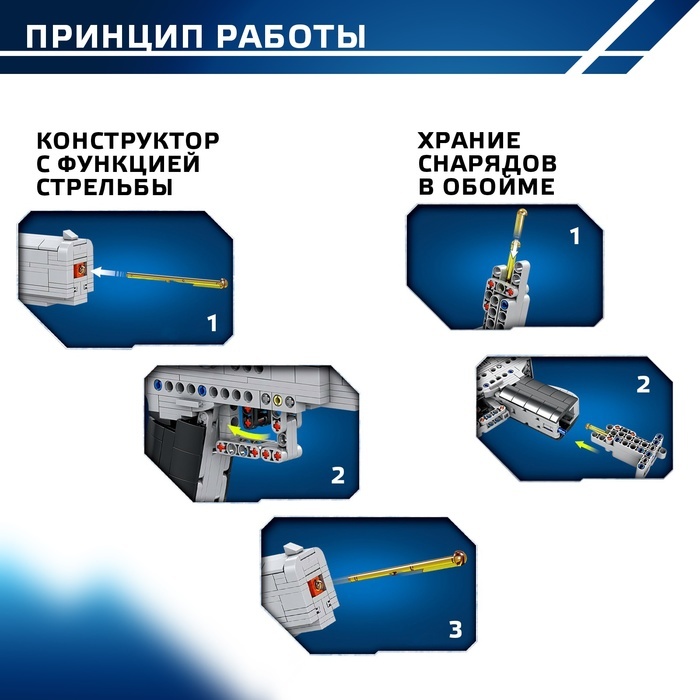 ПРИНЦИП РАБОТЫ

КОНСТРУКТОР С ФУНКЦИЕЙ СТРЕЛЬБЫ

1

2

3

ХРАНИЕ СНАРЯДОВ В ОБОЙМЕ

1

2