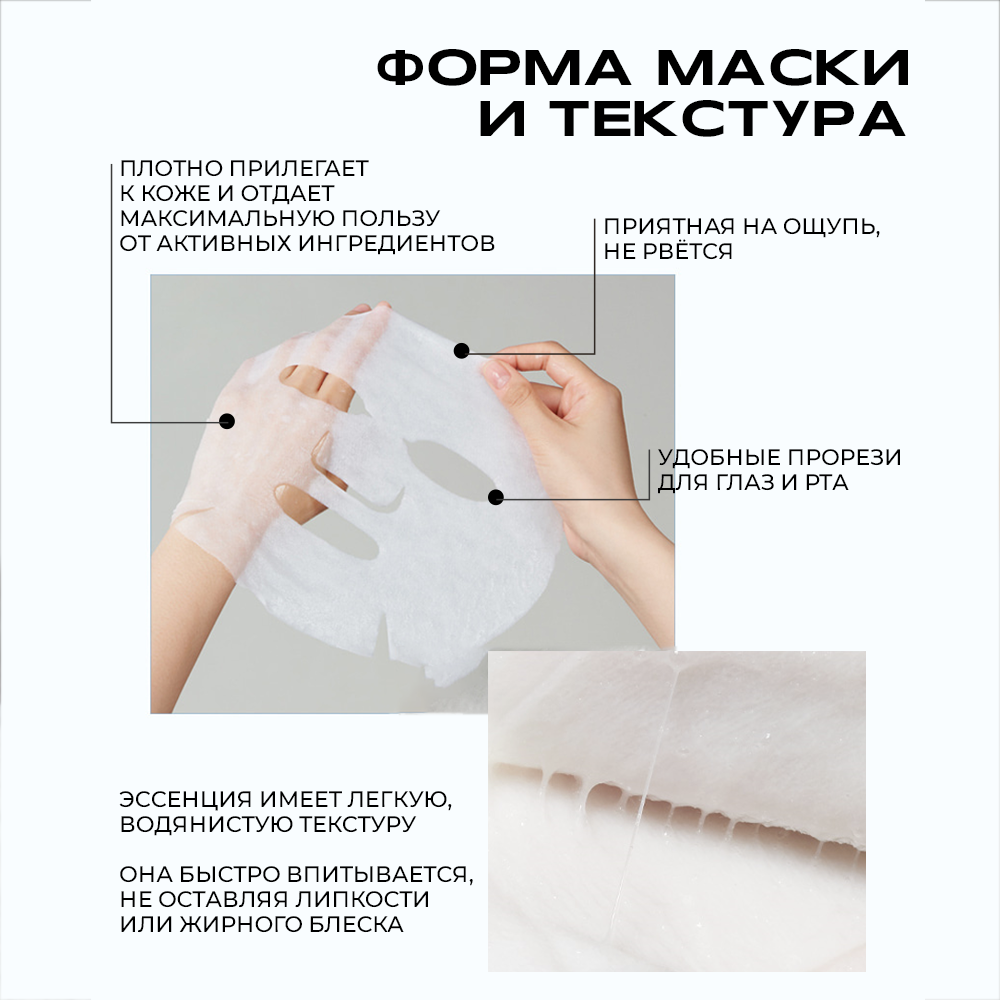 ФОРМА МАСКИ И ТЕКСТУРА

ПЛОТНО ПРИЛЕГАЕТ К КОЖЕ И ОТДАЕТ МАКСИМАЛЬНУЮ ПОЛЬЗУ ОТ АКТИВНЫХ ИНГРЕДИЕНТОВ

ПРИЯТНАЯ НА ОЩУПЬ, НЕ РВЁТСЯ

УДОБНЫЕ ПРОРЕЗИ ДЛЯ ГЛАЗ И РТА

ЭССЕНЦИЯ ИМЕЕТ ЛЕГКУЮ, ВОДЯНИСТУЮ ТЕКСТУРУ

ОНА БЫСТРО ВПИТЫВАЕТСЯ, НЕ ОСТАВЛЯЯ ЛИПКОСТИ ИЛИ ЖИРНОГО БЛЕСКА