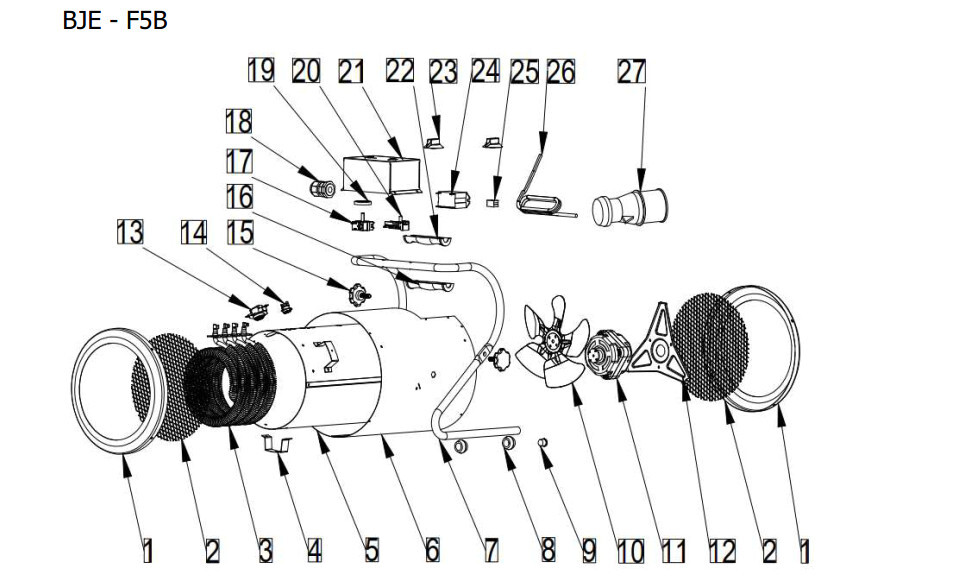 BJE - F5B

19 20 21 22 23 24 25 26 27

18

17

16

13 14 15

1 2 3 4 5 6 7 8 9 10 11 12 2 1