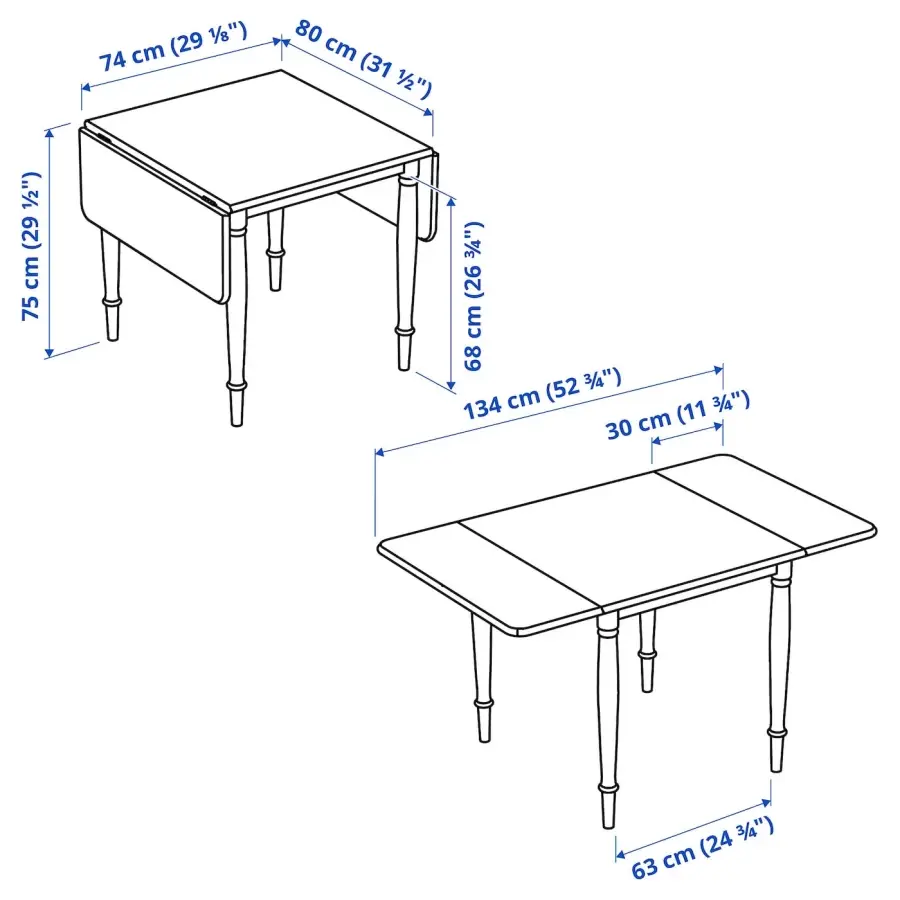 74 cm (29 ⅛")
80 cm (31 ½")
75 cm (29 ½")
68 cm (26 ¾")
134 cm (52 ¾")
30 cm (11 ¾")
63 cm (24 ¾")