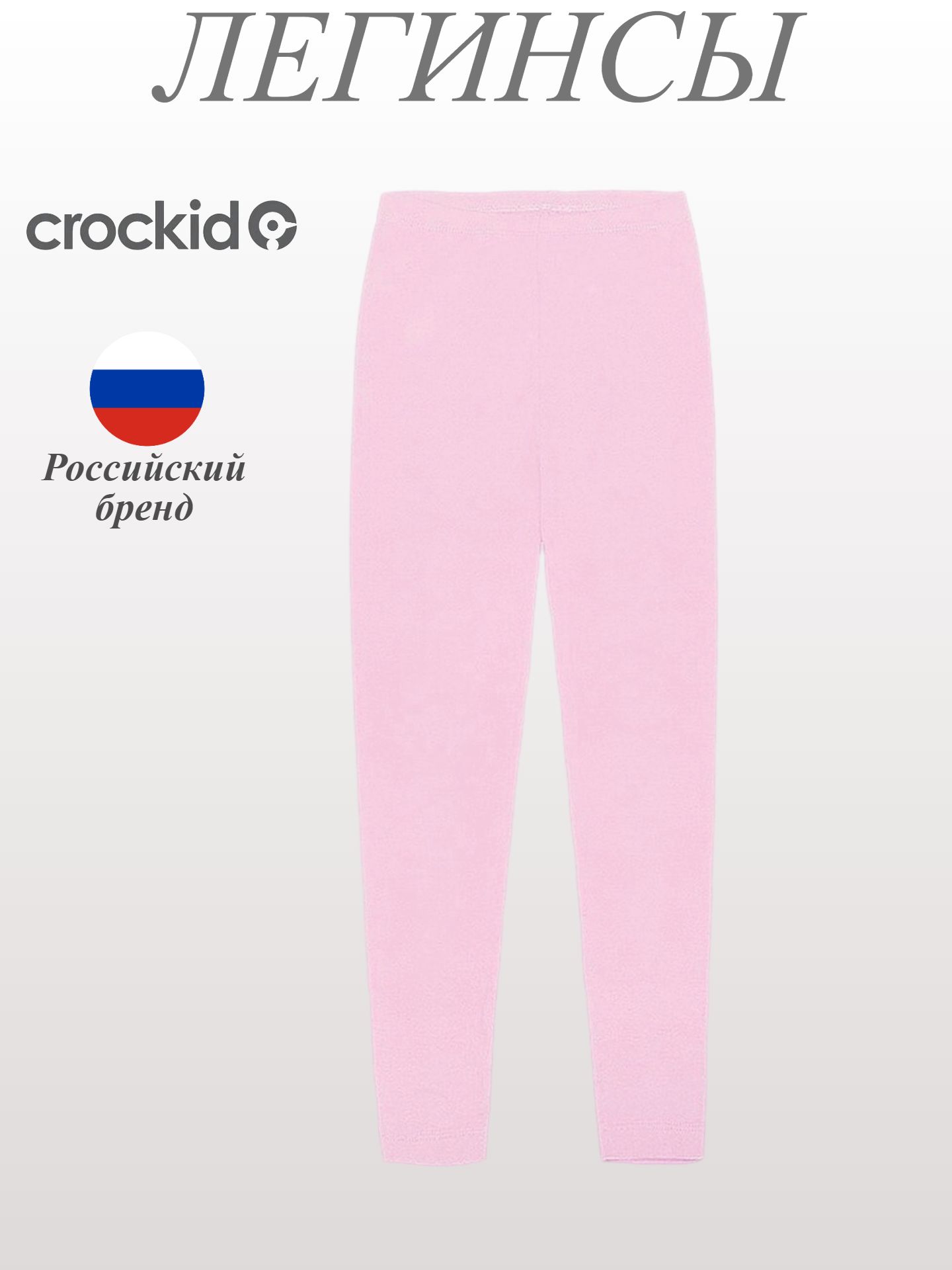 ЛЕГИНСЫ

crockid

Российский бренд