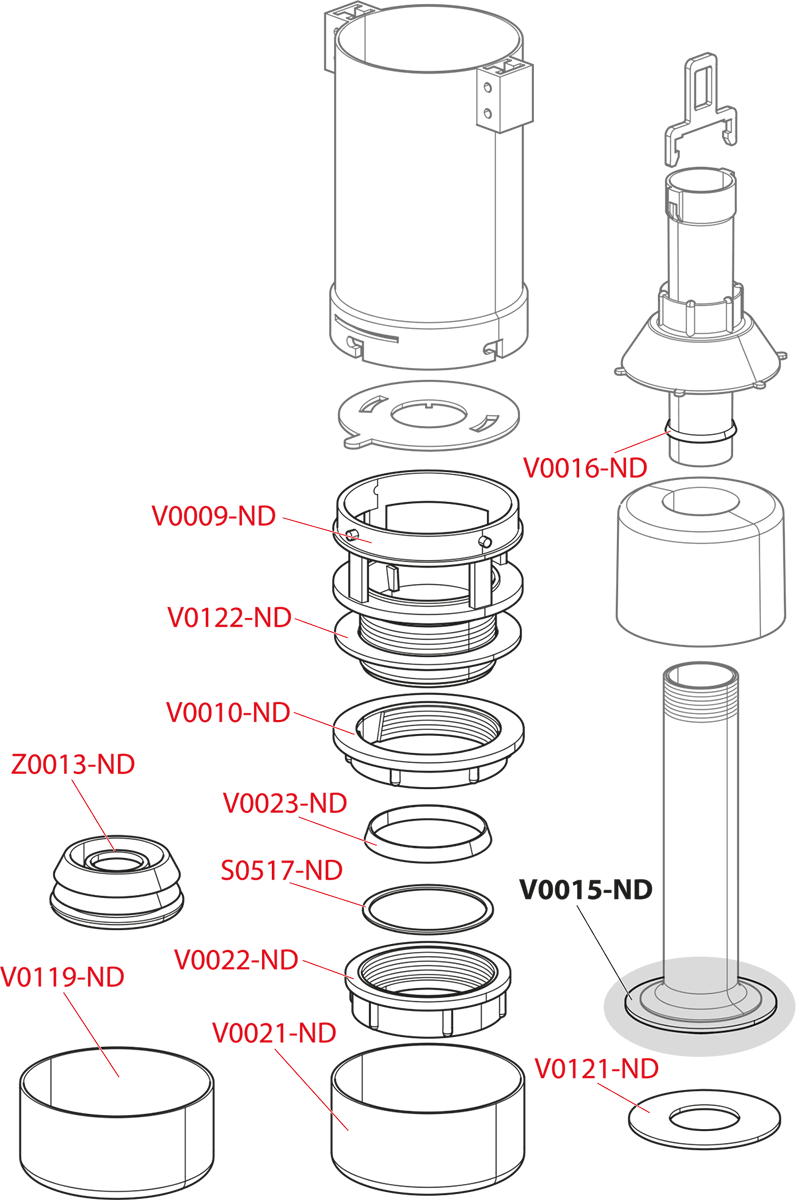 V0016-ND

V0009-ND

V0122-ND

V0010-ND

Z0013-ND

V0023-ND

S0517-ND

V0015-ND

V0022-ND

V0119-ND

V0021-ND

V0121-ND