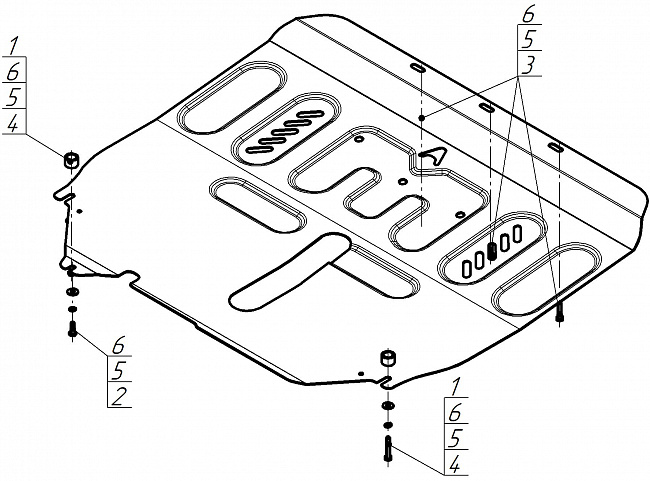 1
6
5
4

6
5
3

6
5
2

1
6
5
4