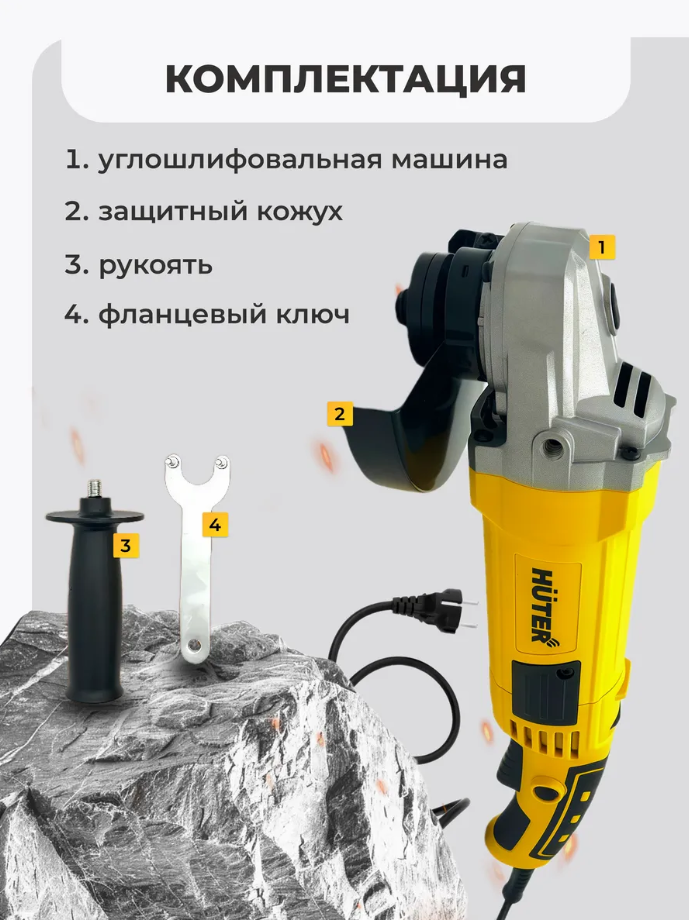 КОМПЛЕКТАЦИЯ

1. углошлифовальная машина

2. защитный кожух

3. рукоять

4. фланцевый ключ

1

2

3

4

HÜTER