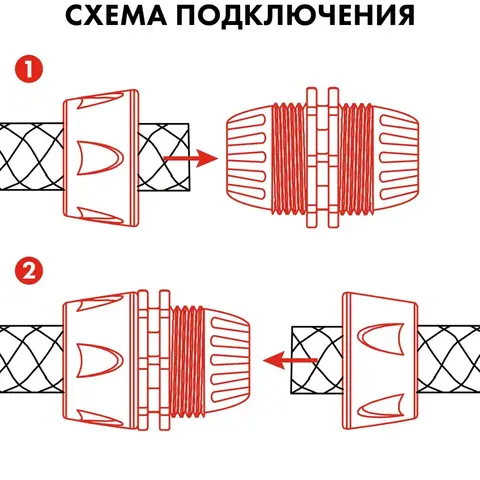 СХЕМА ПОДКЛЮЧЕНИЯ

1

2