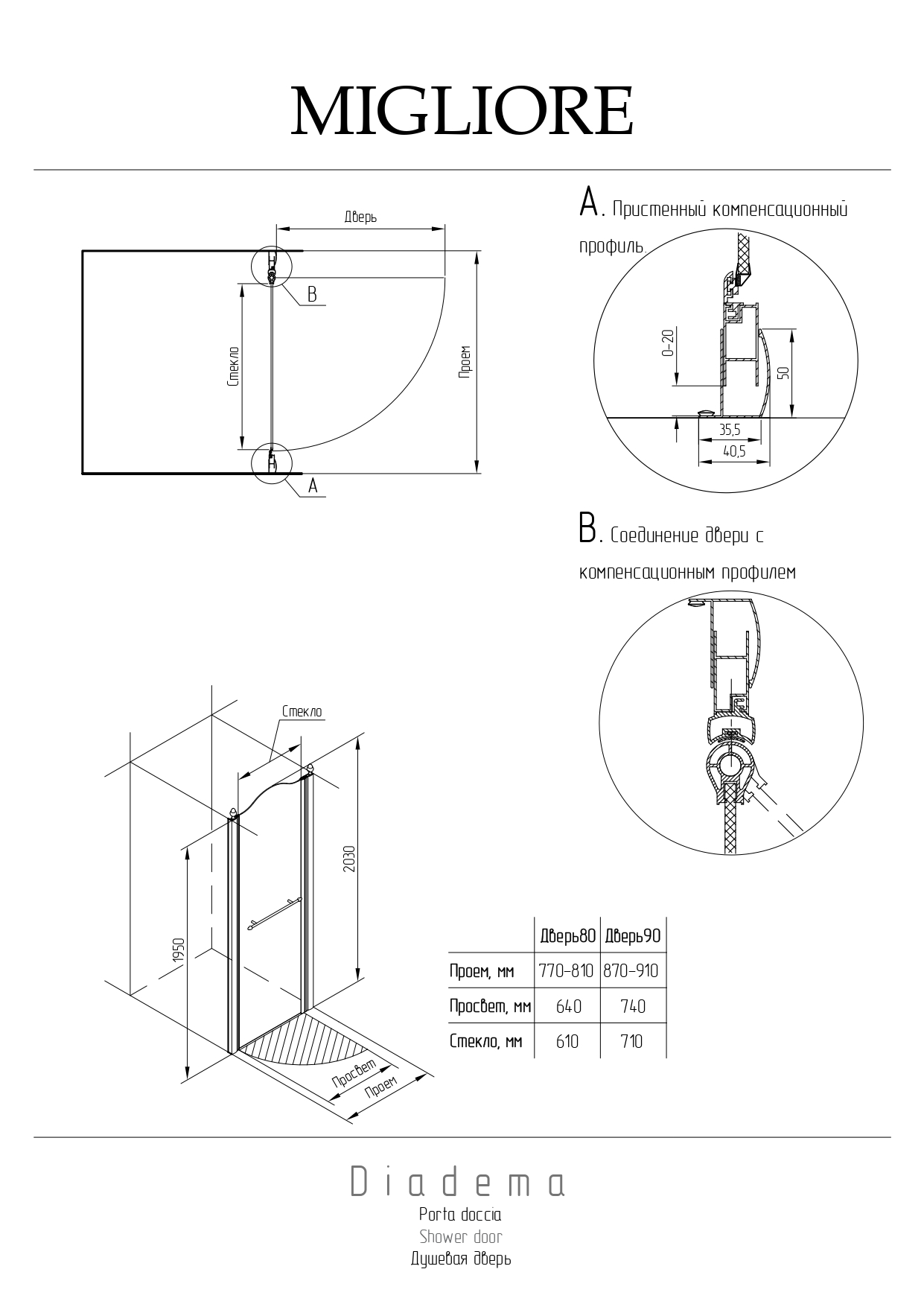 MIGLIORE

Дверь

B

Стекло

Проем

A

A. Пристенный компенсационный профиль.

0-20

50

35,5

40,5

B. Соединение двери с компенсационным профилем

Стекло

2030

1950

Просвет

Проем

| | Дверь80 | Дверь90 |
|---|---|---|
| Проем, мм | 770-810 | 870-910 |
| Просвет, мм | 640 | 740 |
| Стекло, мм | 610 | 710 |

Diadema
Porta doccia
Shower door
Душевая дверь