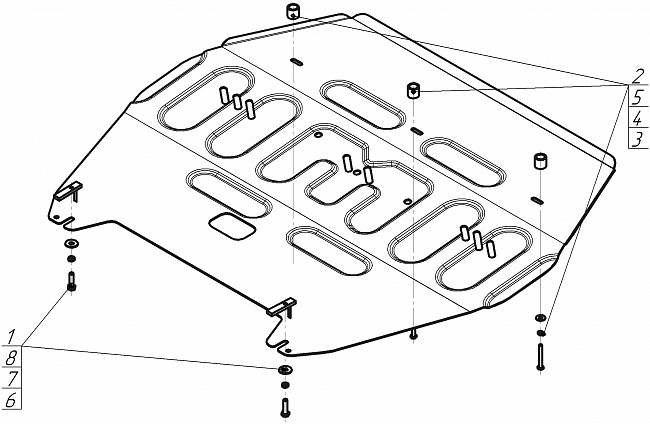 2
5
4
3
1
8
7
6