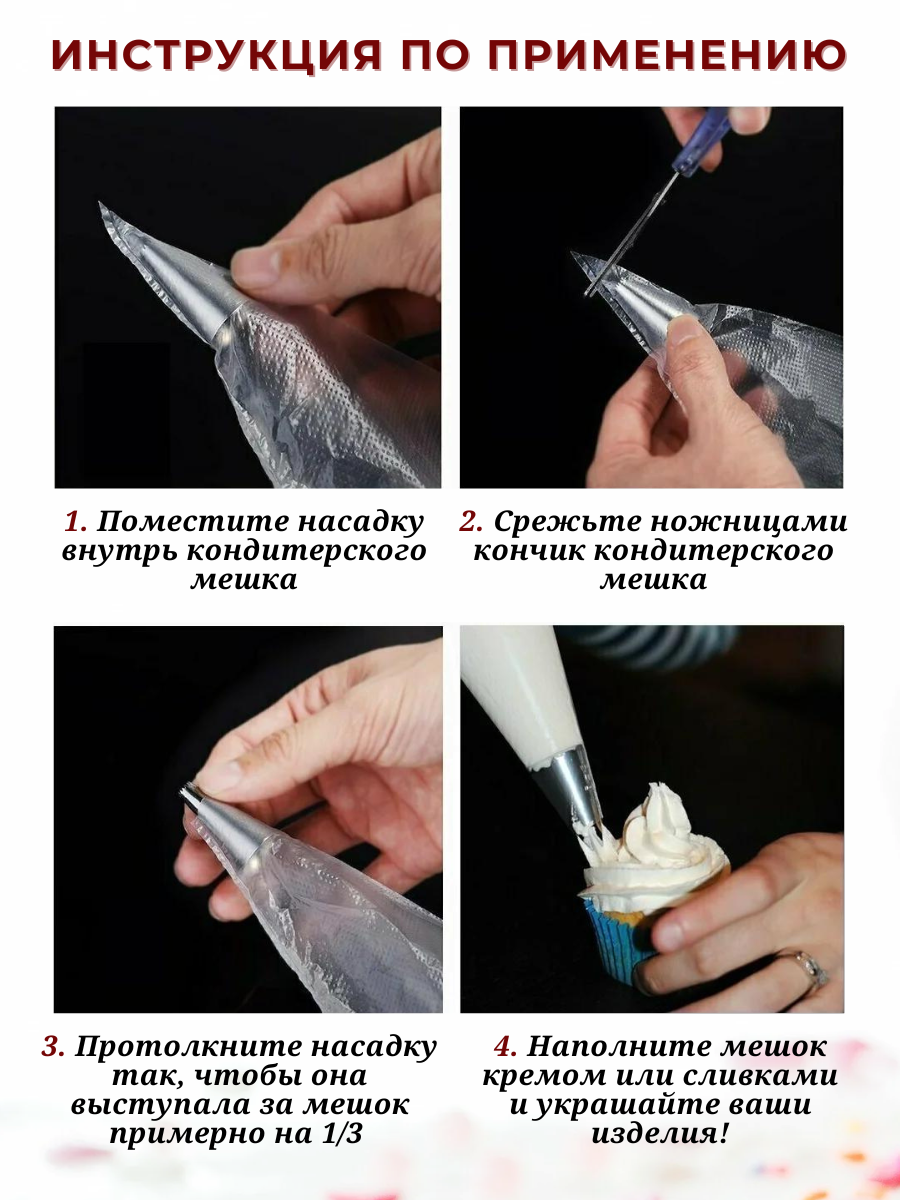 ИНСТРУКЦИЯ ПО ПРИМЕНЕНИЮ

1. Поместите насадку внутрь кондитерского мешка

2. Срежьте ножницами кончик кондитерского мешка

3. Протолкните насадку так, чтобы она выступала за мешок примерно на 1/3

4. Наполните мешок кремом или сливками и украшайте ваши изделия!