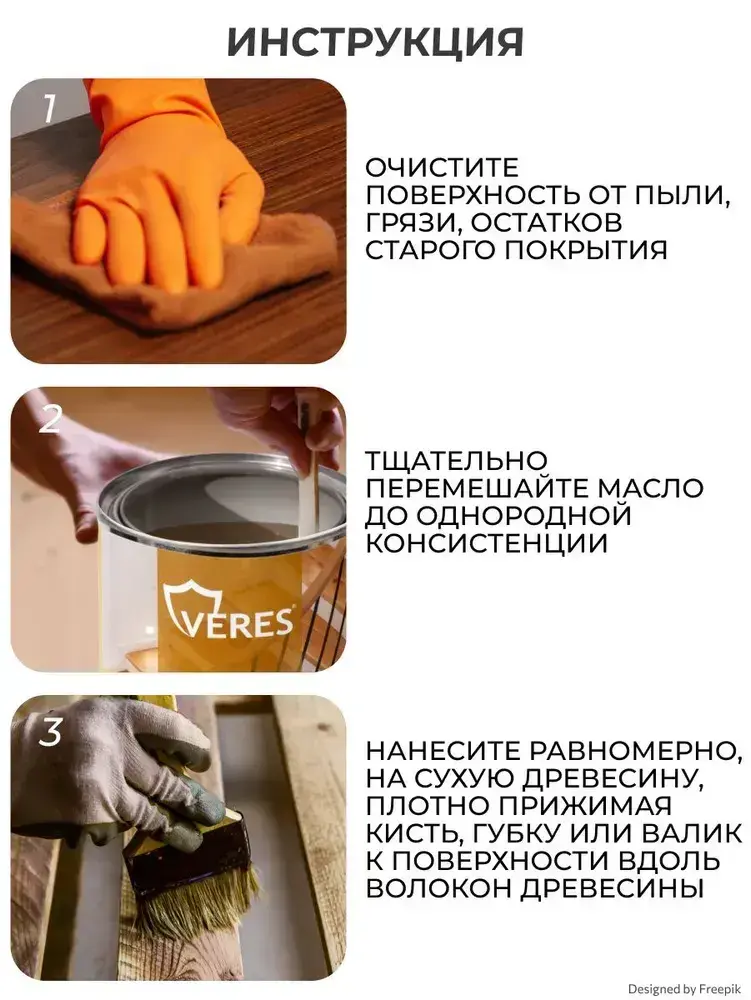 ИНСТРУКЦИЯ

1

ОЧИСТИТЕ ПОВЕРХНОСТЬ ОТ ПЫЛИ, ГРЯЗИ, ОСТАТКОВ СТАРОГО ПОКРЫТИЯ

2

VERES

ТЩАТЕЛЬНО ПЕРЕМЕШАЙТЕ МАСЛО ДО ОДНОРОДНОЙ КОНСИСТЕНЦИИ

3

НАНЕСИТЕ РАВНОМЕРНО, НА СУХУЮ ДРЕВЕСИНУ, ПЛОТНО ПРИЖИМАЯ КИСТЬ, ГУБКУ ИЛИ ВАЛИК К ПОВЕРХНОСТИ ВДОЛЬ ВОЛОКОН ДРЕВЕСИНЫ

Designed by Freepik