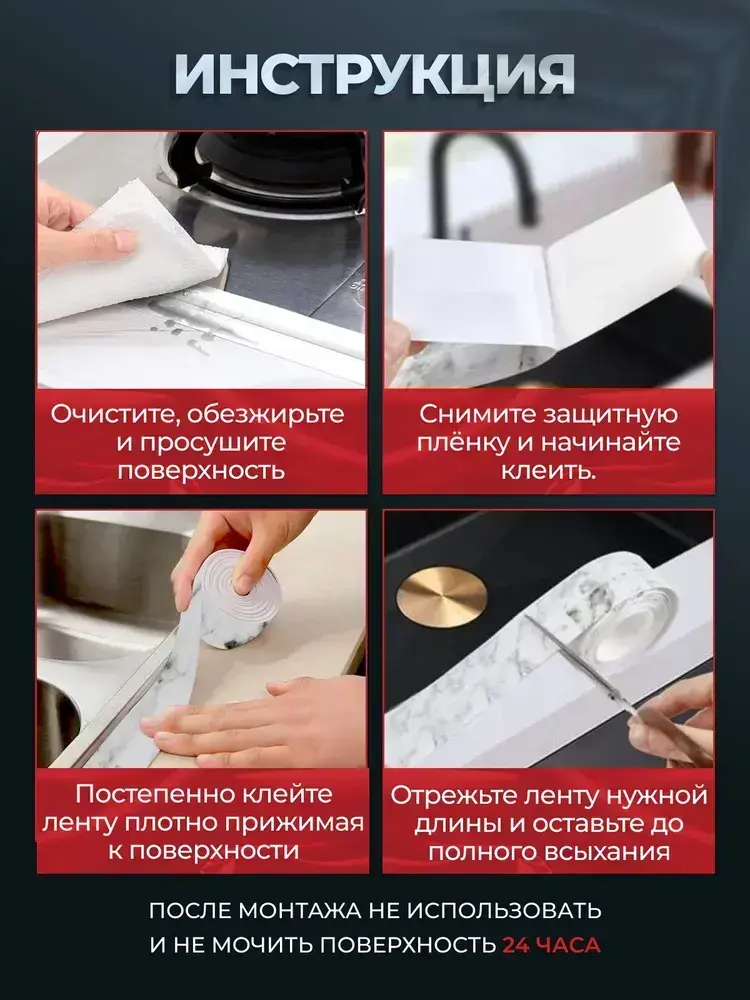 ИНСТРУКЦИЯ

Очистите, обезжирьте и просушите поверхность

Снимите защитную плёнку и начинайте клеить.

Постепенно клейте ленту плотно прижимая к поверхности

Отрежьте ленту нужной длины и оставьте до полного всыхания

ПОСЛЕ МОНТАЖА НЕ ИСПОЛЬЗОВАТЬ И НЕ МОЧИТЬ ПОВЕРХНОСТЬ 24 ЧАСА