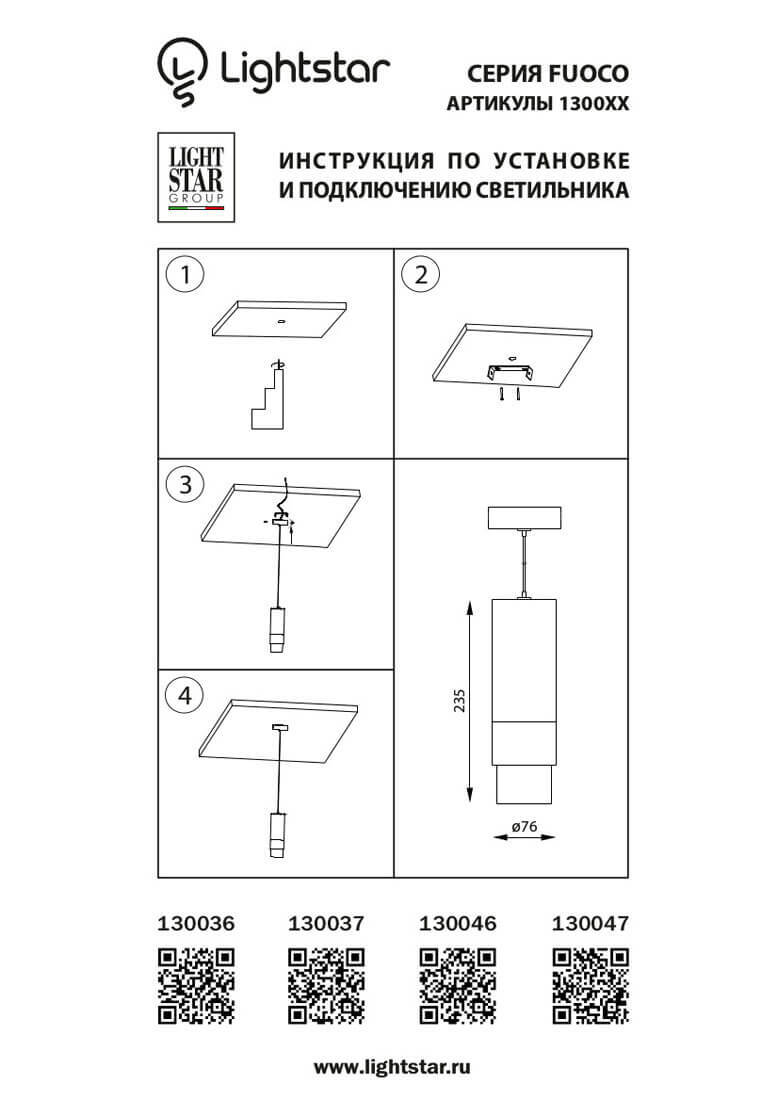 Lightstar

СЕРИЯ FUOCO
АРТИКУЛЫ 1300XX

LIGHT STAR GROUP

ИНСТРУКЦИЯ ПО УСТАНОВКЕ
И ПОДКЛЮЧЕНИЮ СВЕТИЛЬНИКА

1

2

3

4

235

ø76

130036

130037

130046

130047

www.lightstar.ru