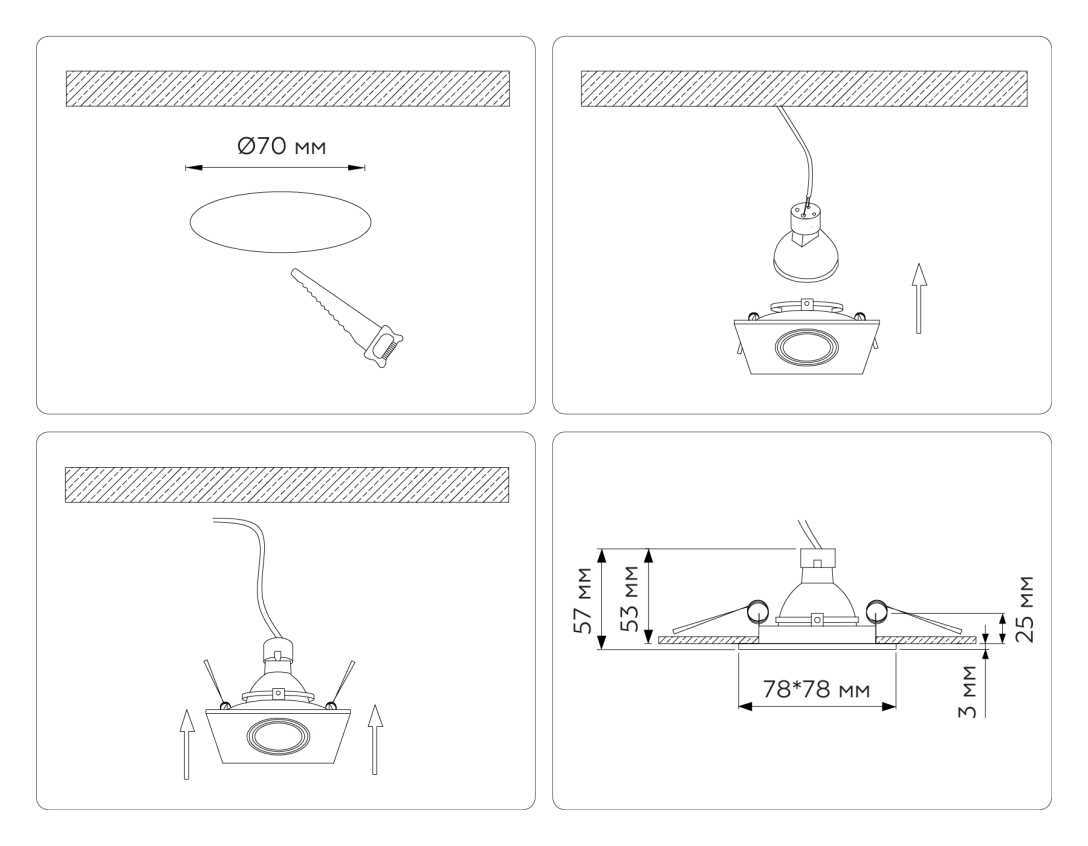 Ø70 мм

57 мм
53 мм
25 мм
78*78 мм
3 мм