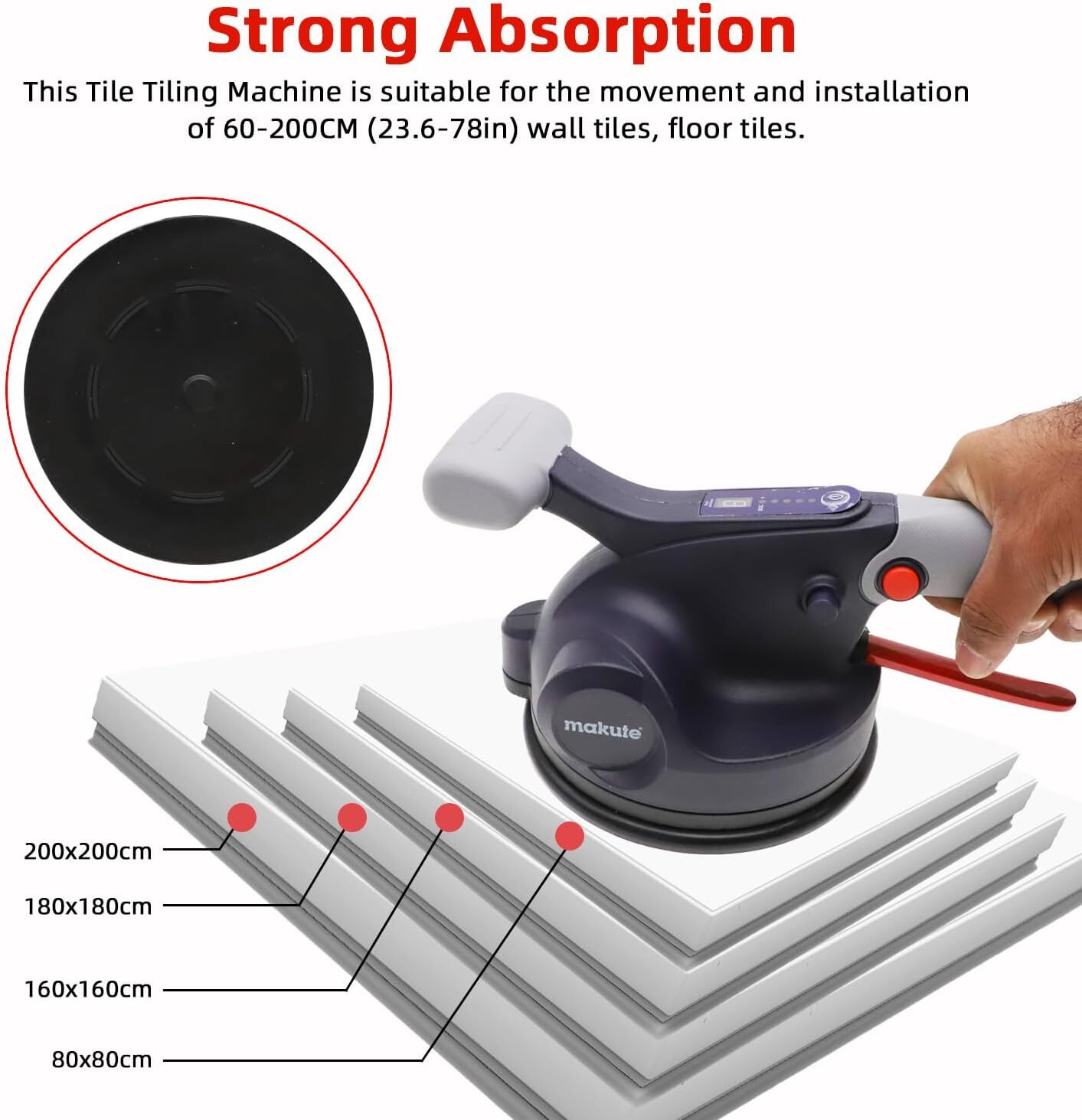 Strong Absorption

This Tile Tiling Machine is suitable for the movement and installation of 60-200CM (23.6-78in) wall tiles, floor tiles.

makute

200x200cm

180x180cm

160x160cm

80x80cm